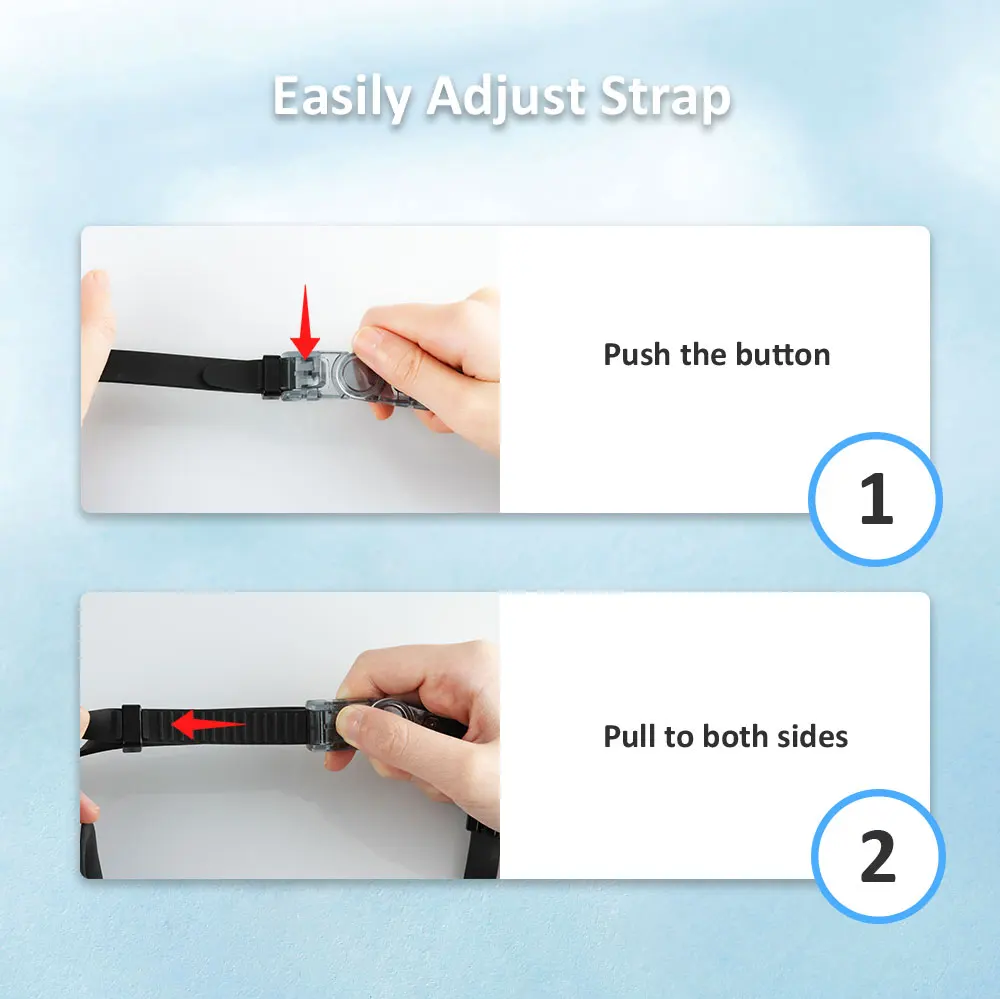 Easily Adjust Strap

Push the button

1

Pull to both sides

2