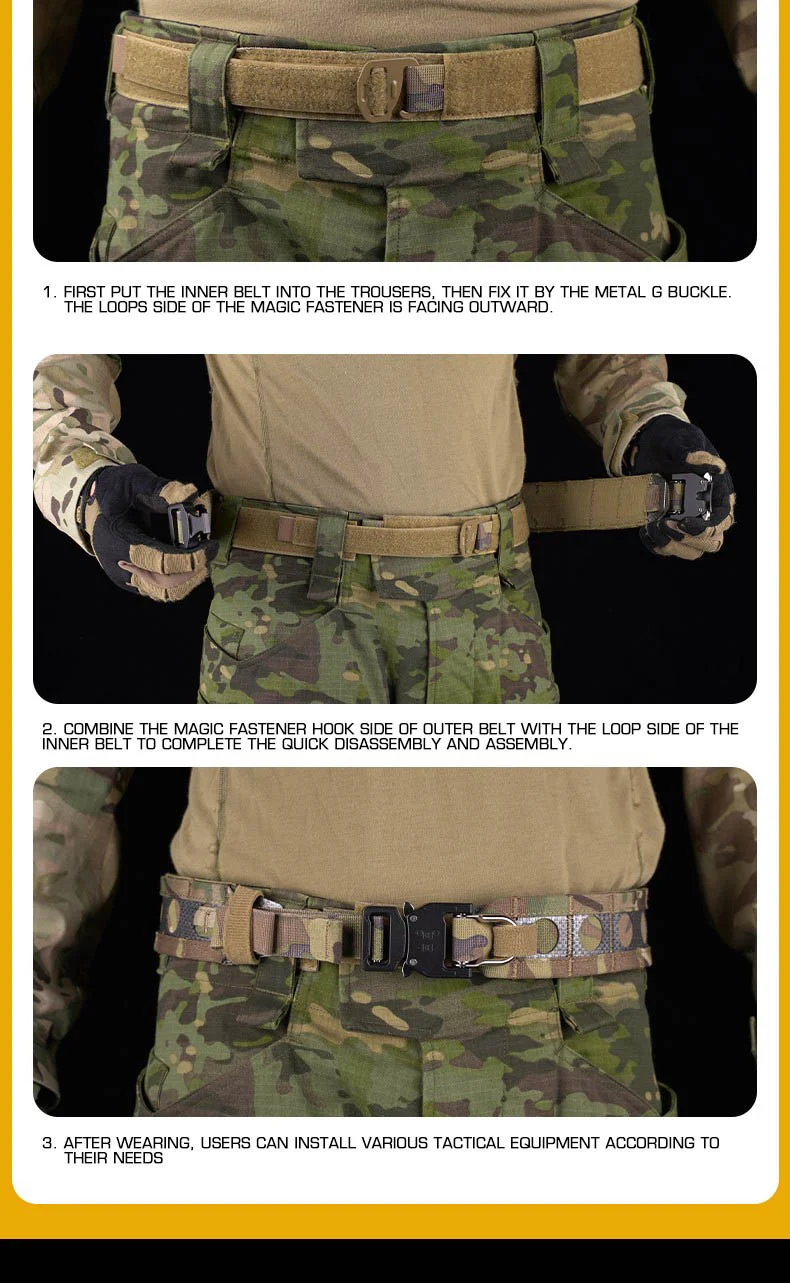 1. FIRST PUT THE INNER BELT INTO THE TROUSERS, THEN FIX IT BY THE METAL G BUCKLE. THE LOOPS SIDE OF THE MAGIC FASTENER IS FACING OUTWARD.

2. COMBINE THE MAGIC FASTENER HOOK SIDE OF OUTER BELT WITH THE LOOP SIDE OF THE INNER BELT TO COMPLETE THE QUICK DISASSEMBLY AND ASSEMBLY.

3. AFTER WEARING, USERS CAN INSTALL VARIOUS TACTICAL EQUIPMENT ACCORDING TO THEIR NEEDS