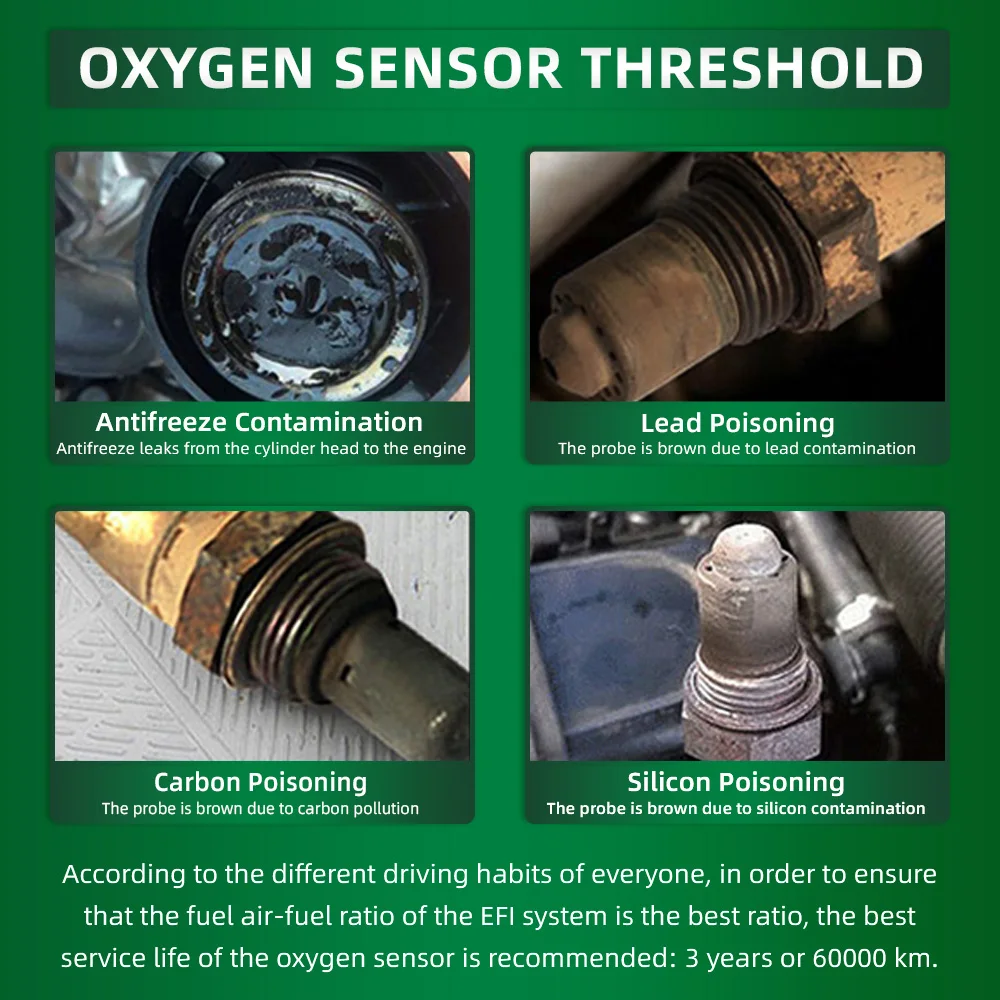 OXYGEN SENSOR THRESHOLD

Antifreeze Contamination
Antifreeze leaks from the cylinder head to the engine

Lead Poisoning
The probe is brown due to lead contamination

Carbon Poisoning
The probe is brown due to carbon pollution

Silicon Poisoning
The probe is brown due to silicon contamination

According to the different driving habits of everyone, in order to ensure that the fuel air-fuel ratio of the EFI system is the best ratio, the best service life of the oxygen sensor is recommended: 3 years or 60000 km.