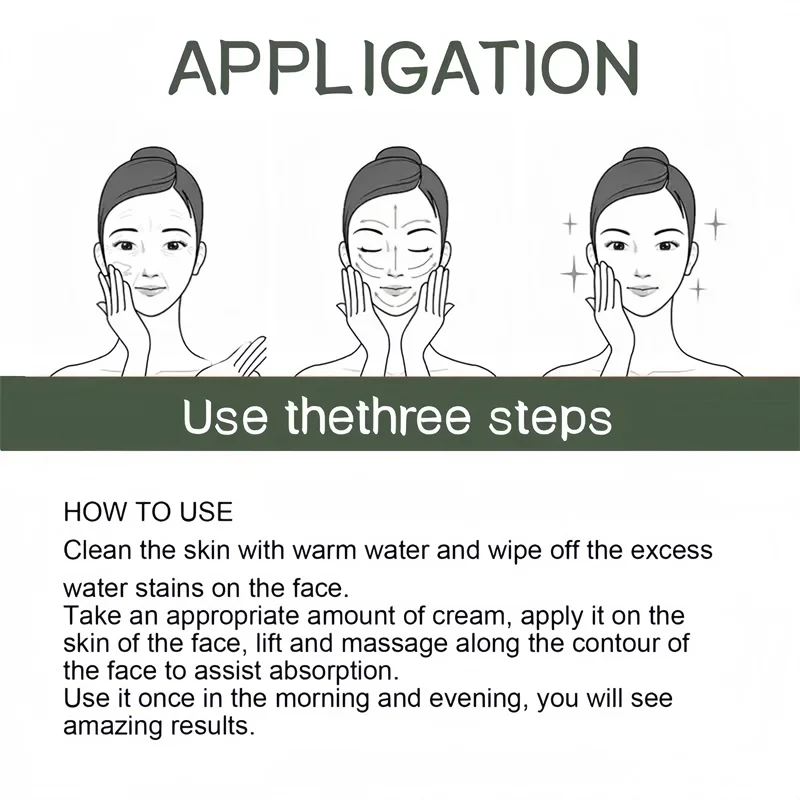 APPLIGATION

Use thethree steps

HOW TO USE

Clean the skin with warm water and wipe off the excess water stains on the face.
Take an appropriate amount of cream, apply it on the skin of the face, lift and massage along the contour of the face to assist absorption.
Use it once in the morning and evening, you will see amazing results.