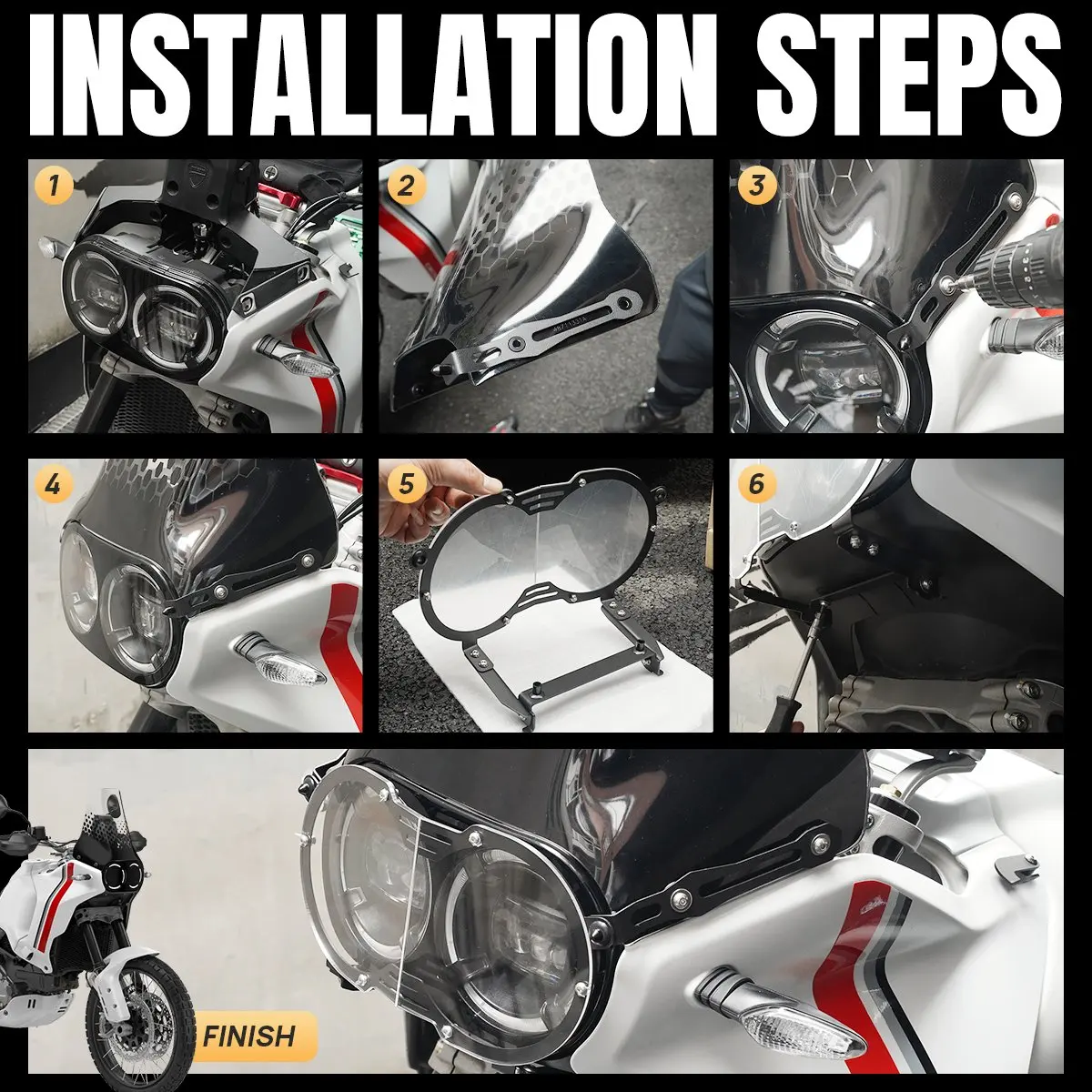 INSTALLATION STEPS

1

2

3

4

5

6

FINISH