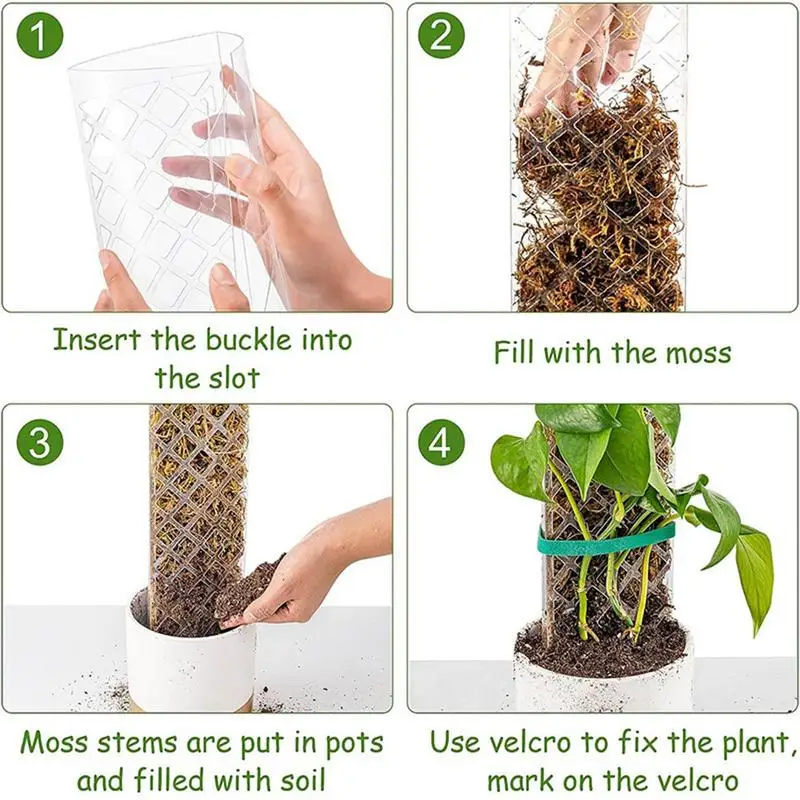 1

Insert the buckle into the slot

2

Fill with the moss

3

Moss stems are put in pots and filled with soil

4

Use velcro to fix the plant, mark on the velcro