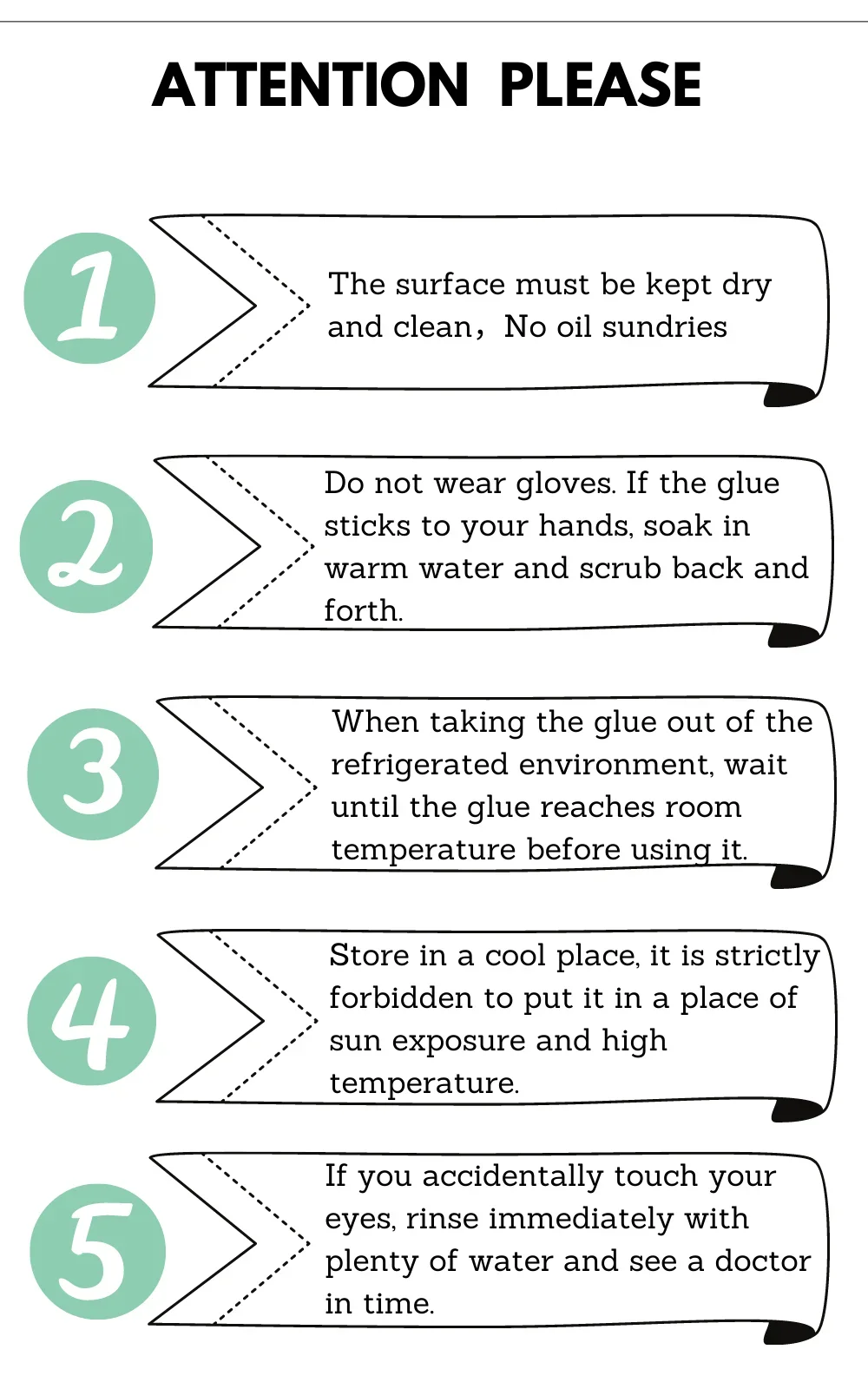 ATTENTION PLEASE

1

The surface must be kept dry and clean，No oil sundries

2

Do not wear gloves. If the glue sticks to your hands, soak in warm water and scrub back and forth.

3

When taking the glue out of the refrigerated environment, wait until the glue reaches room temperature before using it.

4

Store in a cool place, it is strictly forbidden to put it in a place of sun exposure and high temperature.

5

If you accidentally touch your eyes, rinse immediately with plenty of water and see a doctor in time.