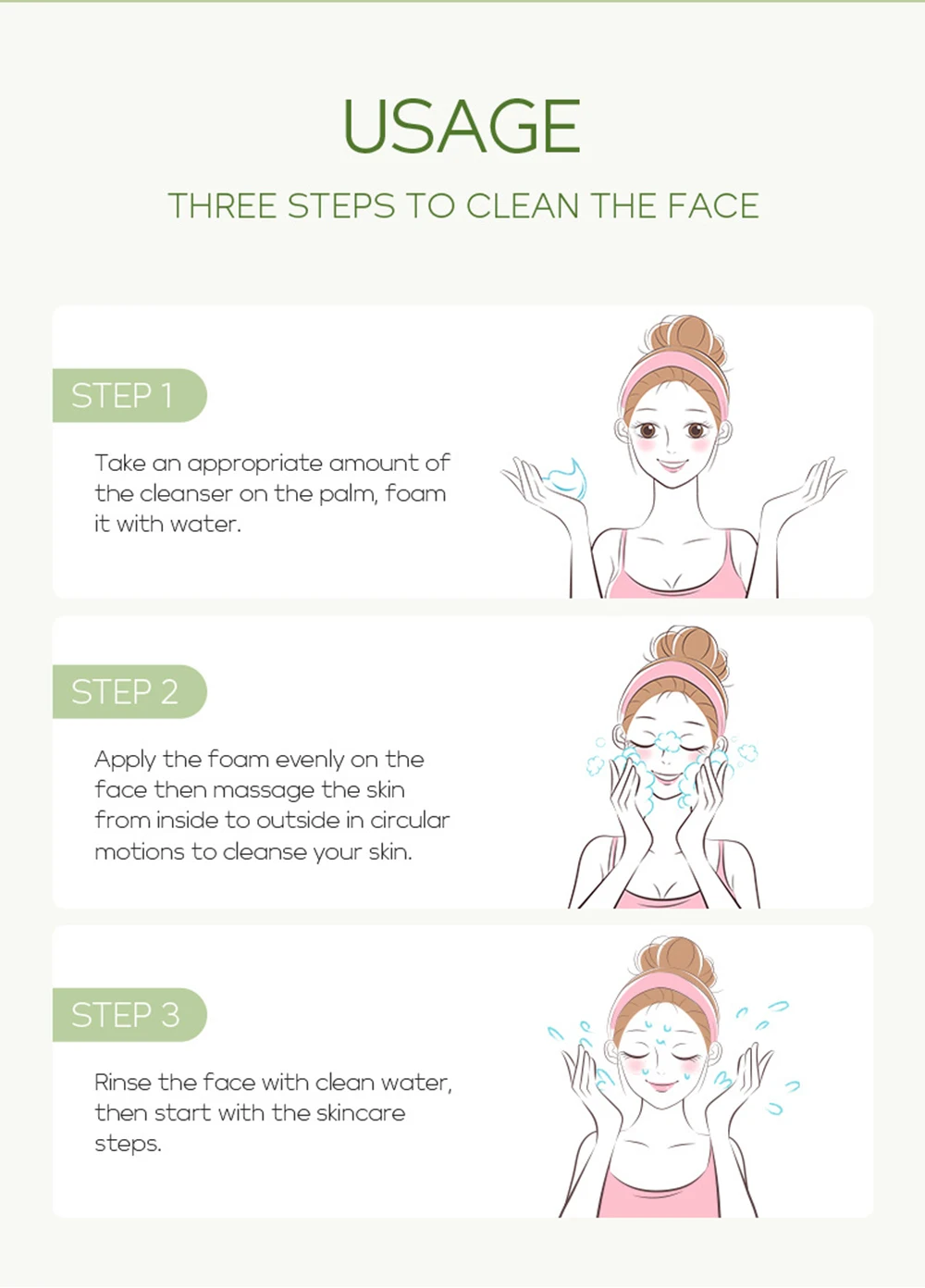 USAGE

THREE STEPS TO CLEAN THE FACE

STEP 1

Take an appropriate amount of the cleanser on the palm, foam it with water.

STEP 2

Apply the foam evenly on the face then massage the skin from inside to outside in circular motions to cleanse your skin.

STEP 3

Rinse the face with clean water, then start with the skincare steps.