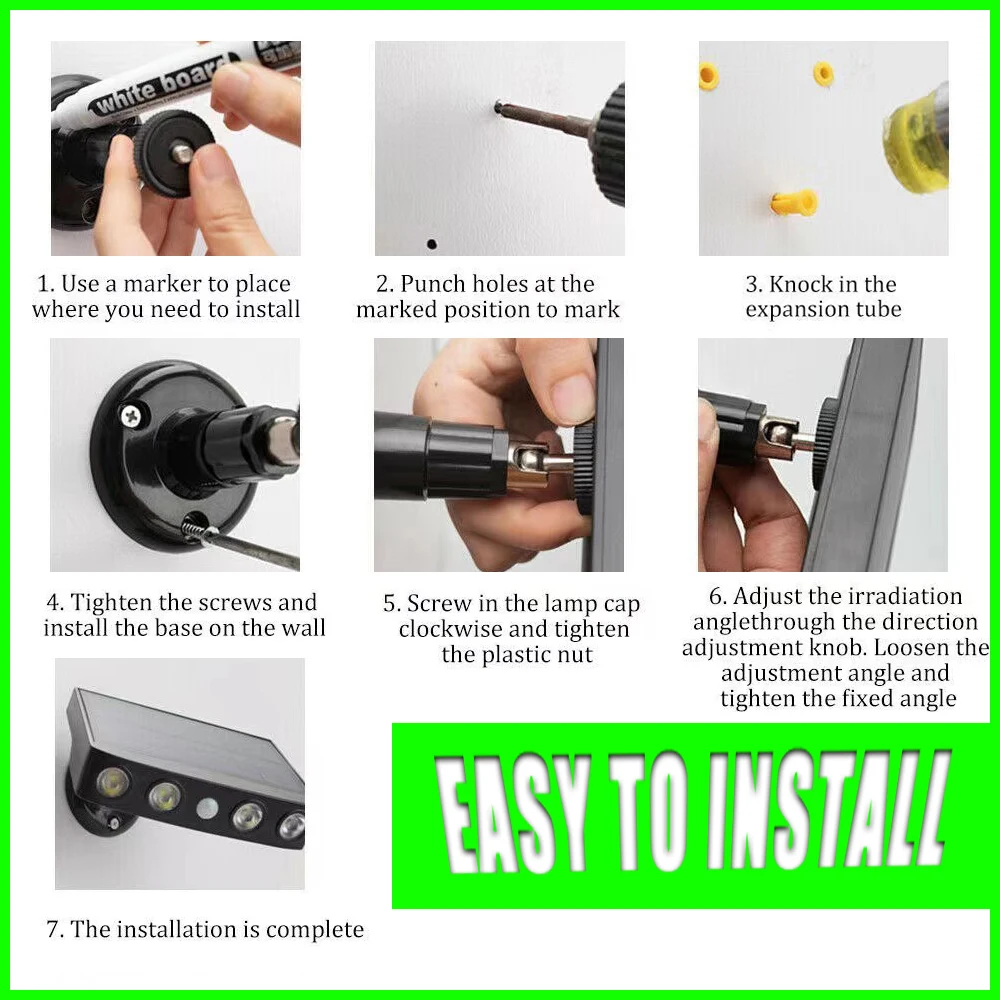 white board

1. Use a marker to place where you need to install

2. Punch holes at the marked position to mark

3. Knock in the expansion tube

4. Tighten the screws and install the base on the wall

5. Screw in the lamp cap clockwise and tighten the plastic nut

6. Adjust the irradiation anglethrough the direction adjustment knob. Loosen the adjustment angle and tighten the fixed angle

7. The installation is complete

EASY TO INSTALL