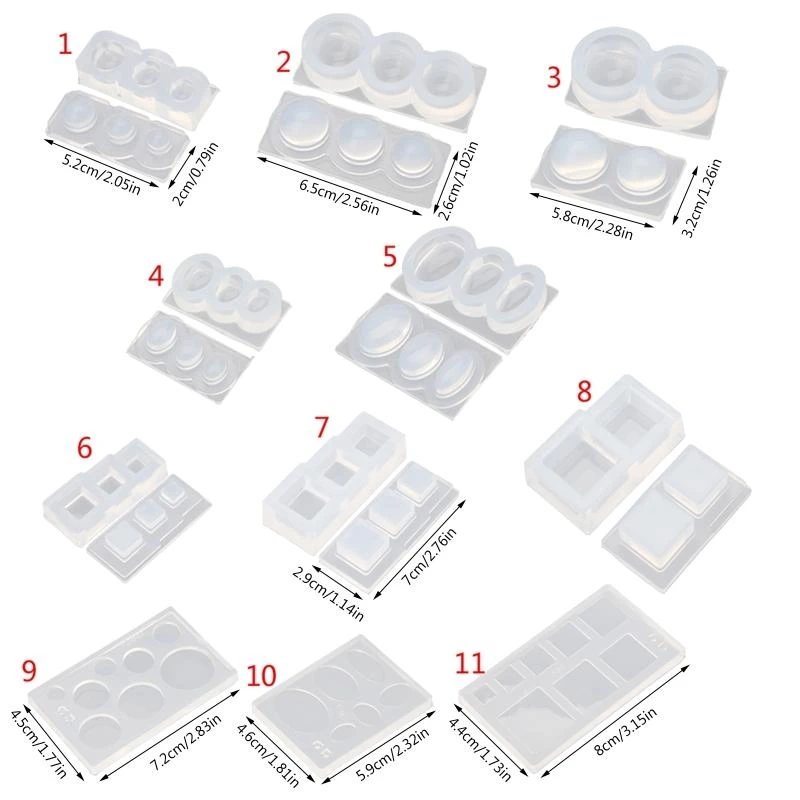 1
5.2cm/2.05in
2cm/0.79in

2
6.5cm/2.56in
2.6cm/1.02in

3
5.8cm/2.28in
3.2cm/1.26in

4

5

6

7
2.9cm/1.14in
7cm/2.76in

8

9
4.5cm/1.77in
7.2cm/2.83in

10
4.6cm/1.81in
5.9cm/2.32in

11
4.4cm/1.73in
8cm/3.15in