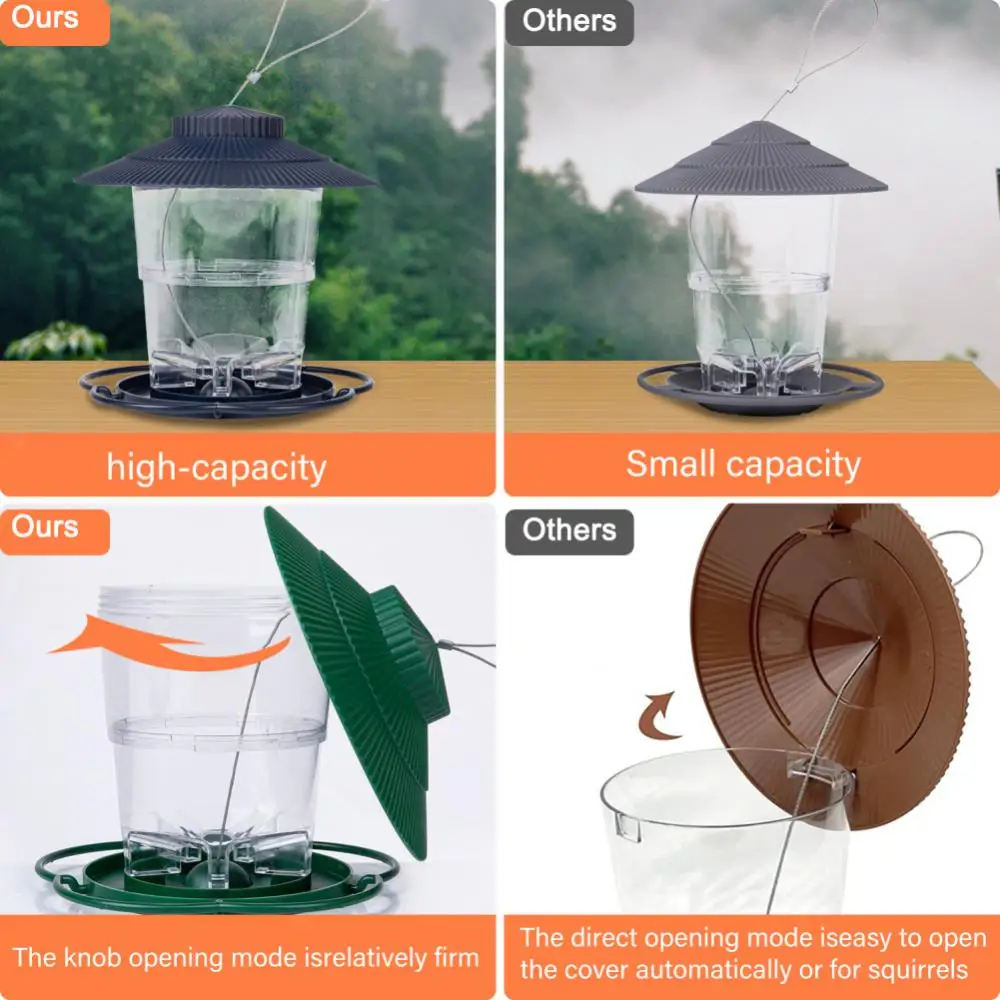 Ours

high-capacity

Others

Small capacity

Ours

The knob opening mode isrelatively firm

Others

The direct opening mode iseasy to open the cover automatically or for squirrels