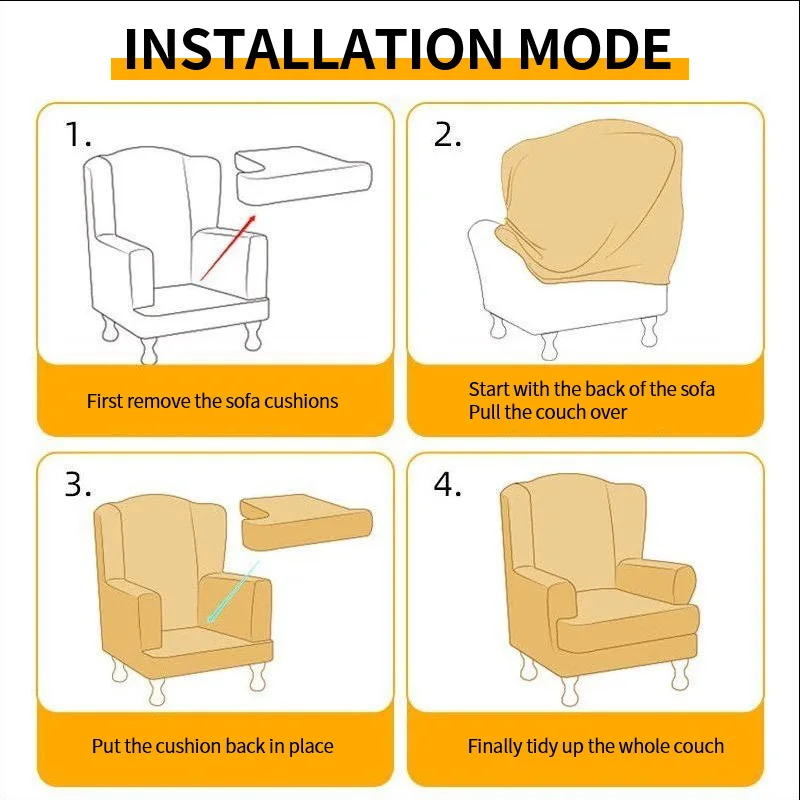 INSTALLATION MODE

1.

First remove the sofa cushions

2.

Start with the back of the sofa
Pull the couch over

3.

Put the cushion back in place

4.

Finally tidy up the whole couch