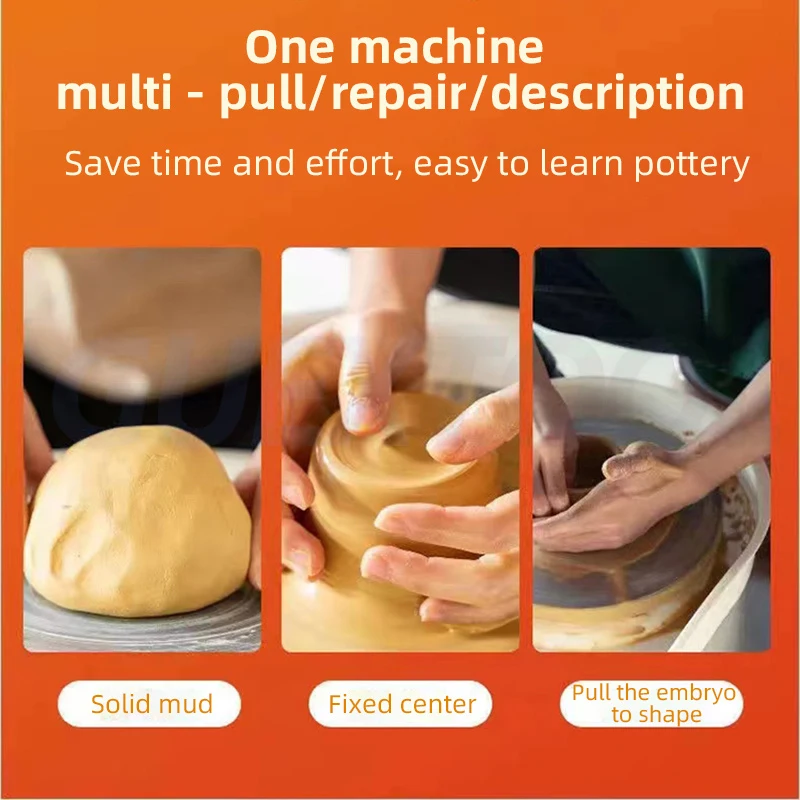 One machine
multi - pull/repair/description

Save time and effort, easy to learn pottery

Solid mud

Fixed center

Pull the embryo to shape