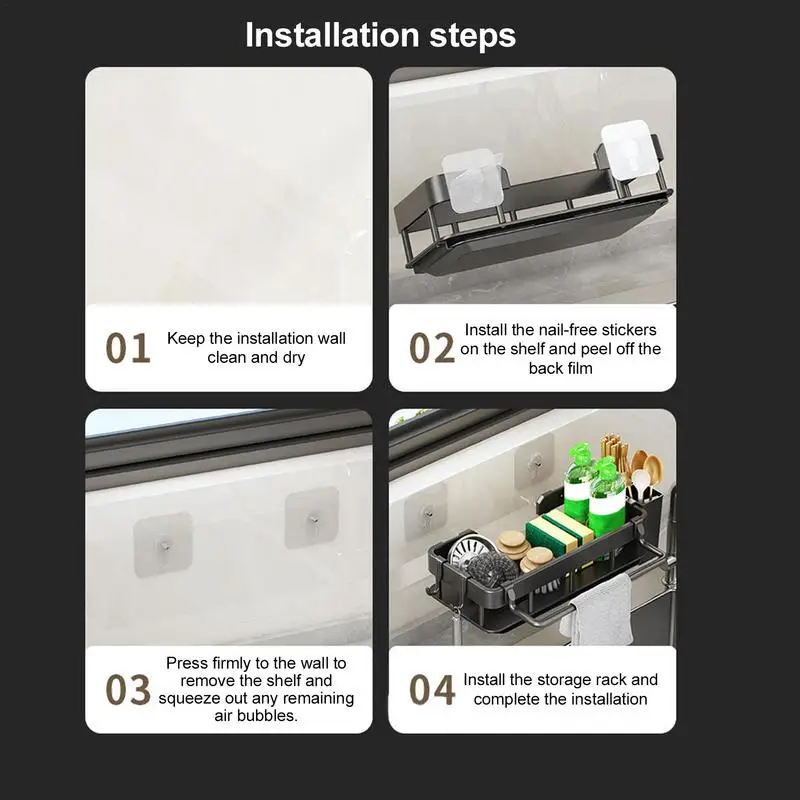 Installation steps

01 Keep the installation wall clean and dry

02 Install the nail-free stickers on the shelf and peel off the back film

03 Press firmly to the wall to remove the shelf and squeeze out any remaining air bubbles.

04 Install the storage rack and complete the installation