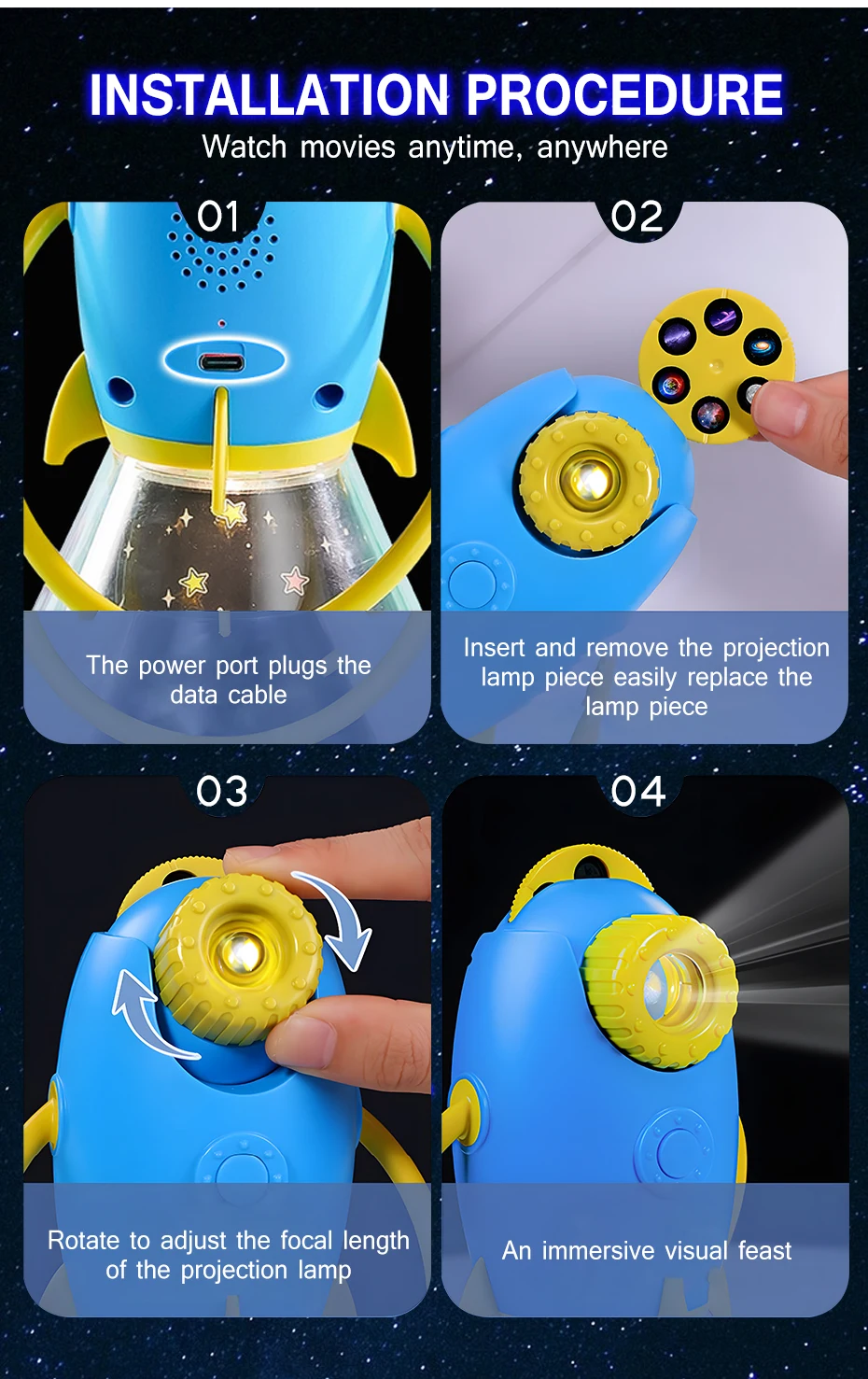 INSTALLATION PROCEDURE

Watch movies anytime, anywhere

01

The power port plugs the data cable

02

Insert and remove the projection lamp piece easily replace the lamp piece

03

Rotate to adjust the focal length of the projection lamp

04

An immersive visual feast