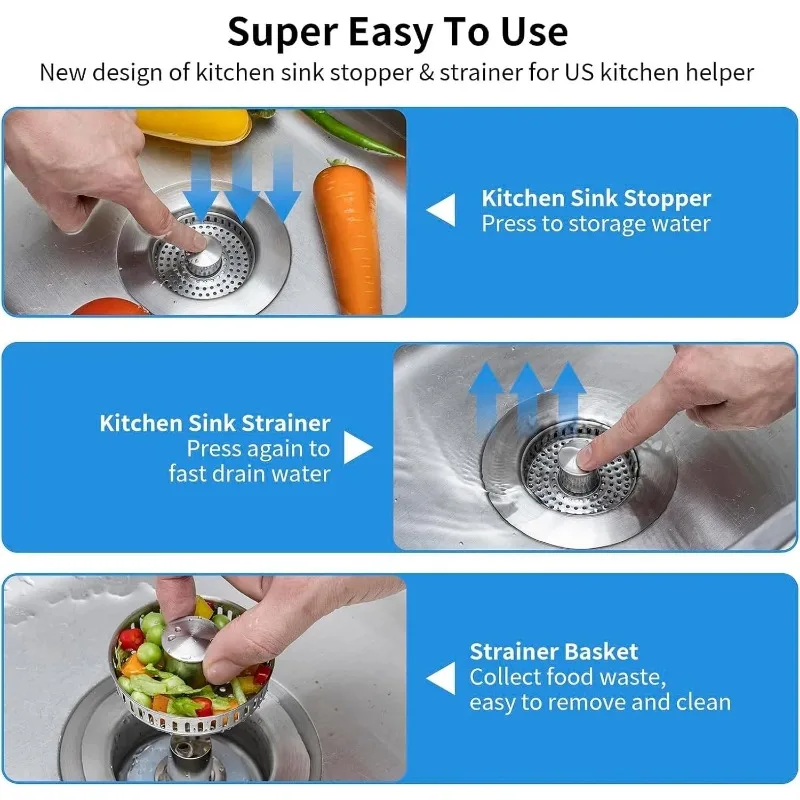 Super Easy To Use
New design of kitchen sink stopper & strainer for US kitchen helper

Kitchen Sink Stopper
Press to storage water

Kitchen Sink Strainer
Press again to fast drain water

Strainer Basket
Collect food waste, easy to remove and clean