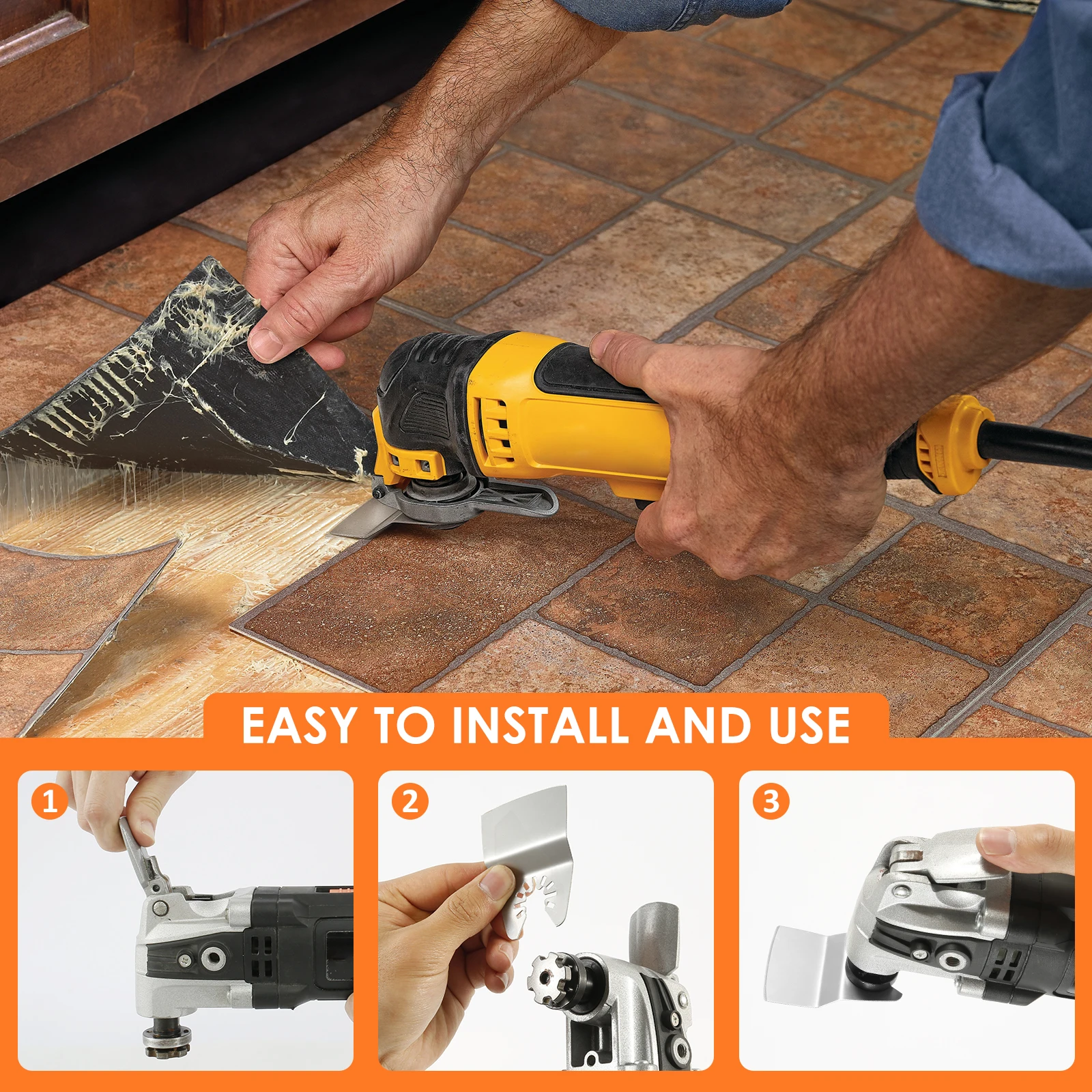 EASY TO INSTALL AND USE

1

2

3