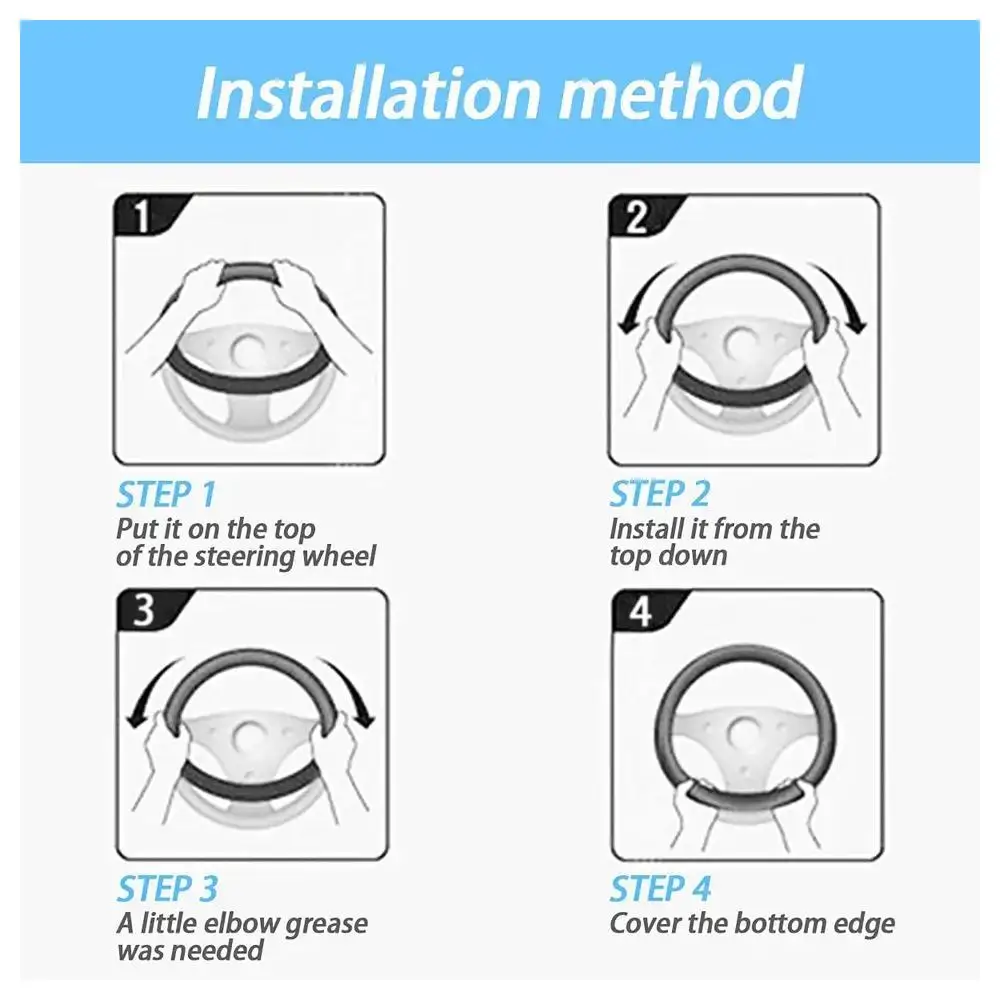 Installation method

1

STEP 1
Put it on the top of the steering wheel

2

STEP 2
Install it from the top down

3

STEP 3
A little elbow grease was needed

4

STEP 4
Cover the bottom edge