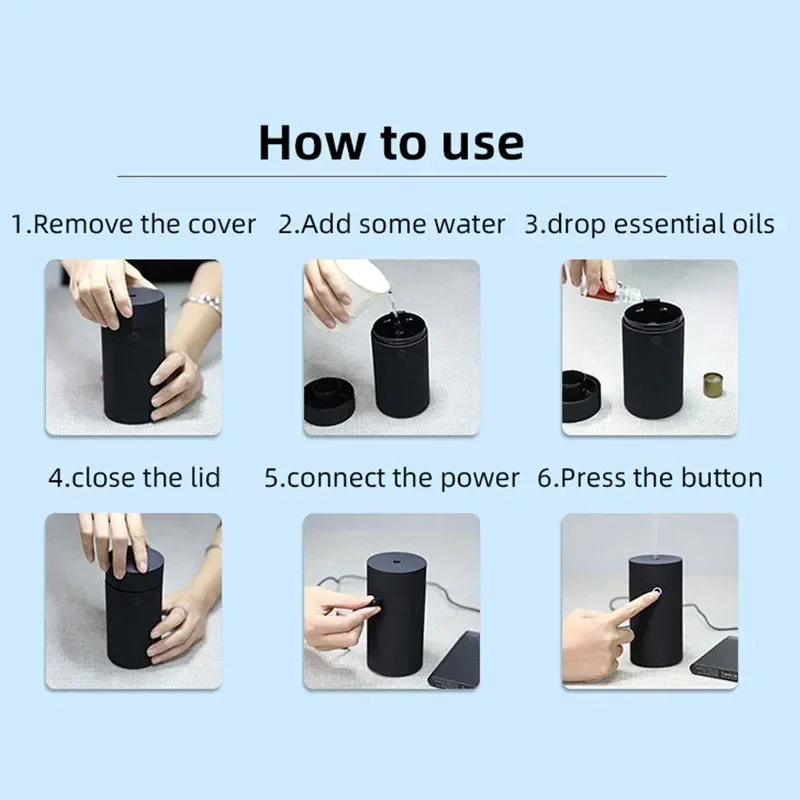 How to use

1.Remove the cover 2.Add some water 3.drop essential oils

4.close the lid 5.connect the power 6.Press the button