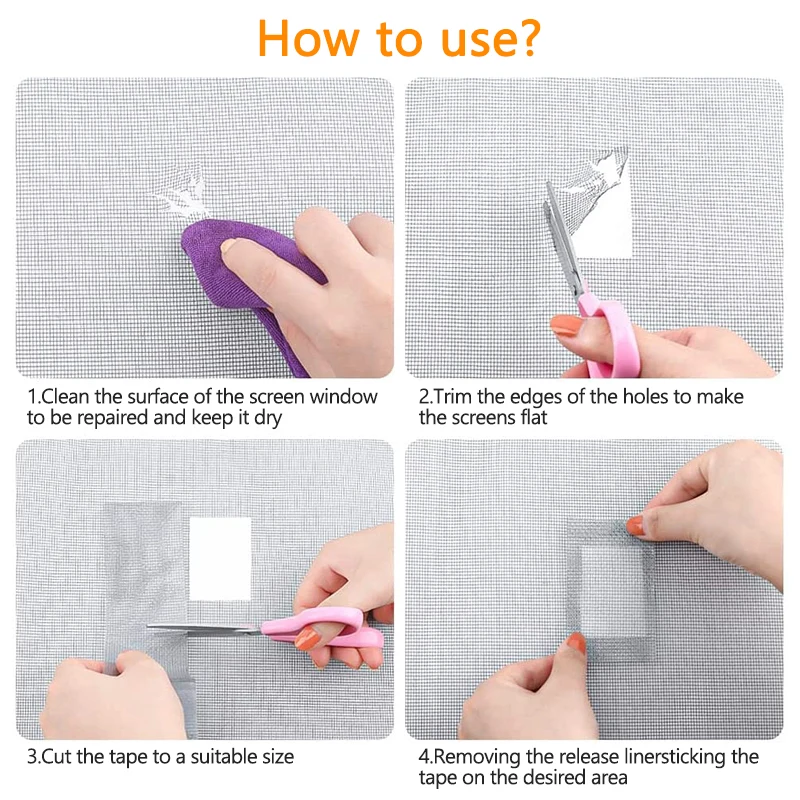 How to use?

1.Clean the surface of the screen window to be repaired and keep it dry

2.Trim the edges of the holes to make the screens flat

3.Cut the tape to a suitable size

4.Removing the release linersticking the tape on the desired area