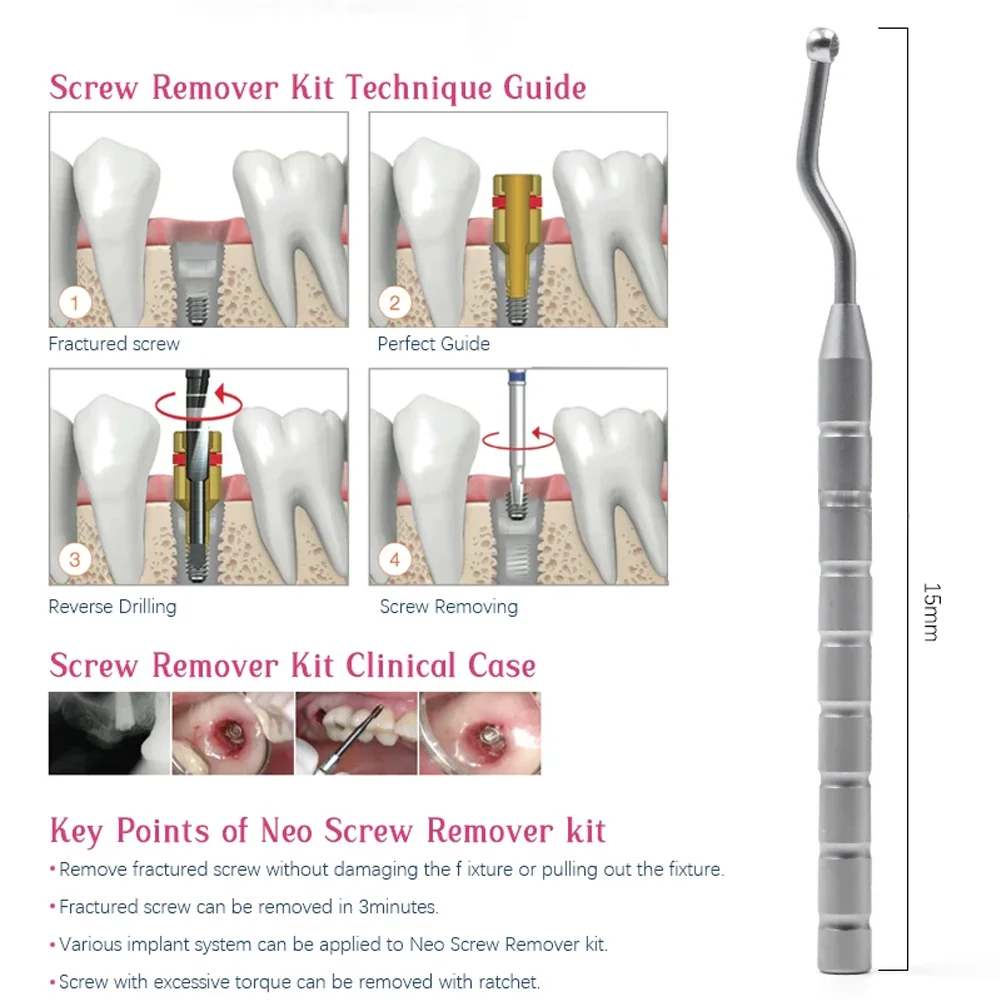 Screw Remover Kit Technique Guide

1
Fractured screw

2
Perfect Guide

3
Reverse Drilling

4
Screw Removing

Screw Remover Kit Clinical Case

Key Points of Neo Screw Remover kit

• Remove fractured screw without damaging the f ixture or pulling out the fixture.

• Fractured screw can be removed in 3minutes.

• Various implant system can be applied to Neo Screw Remover kit.

• Screw with excessive torque can be removed with ratchet.

15mm