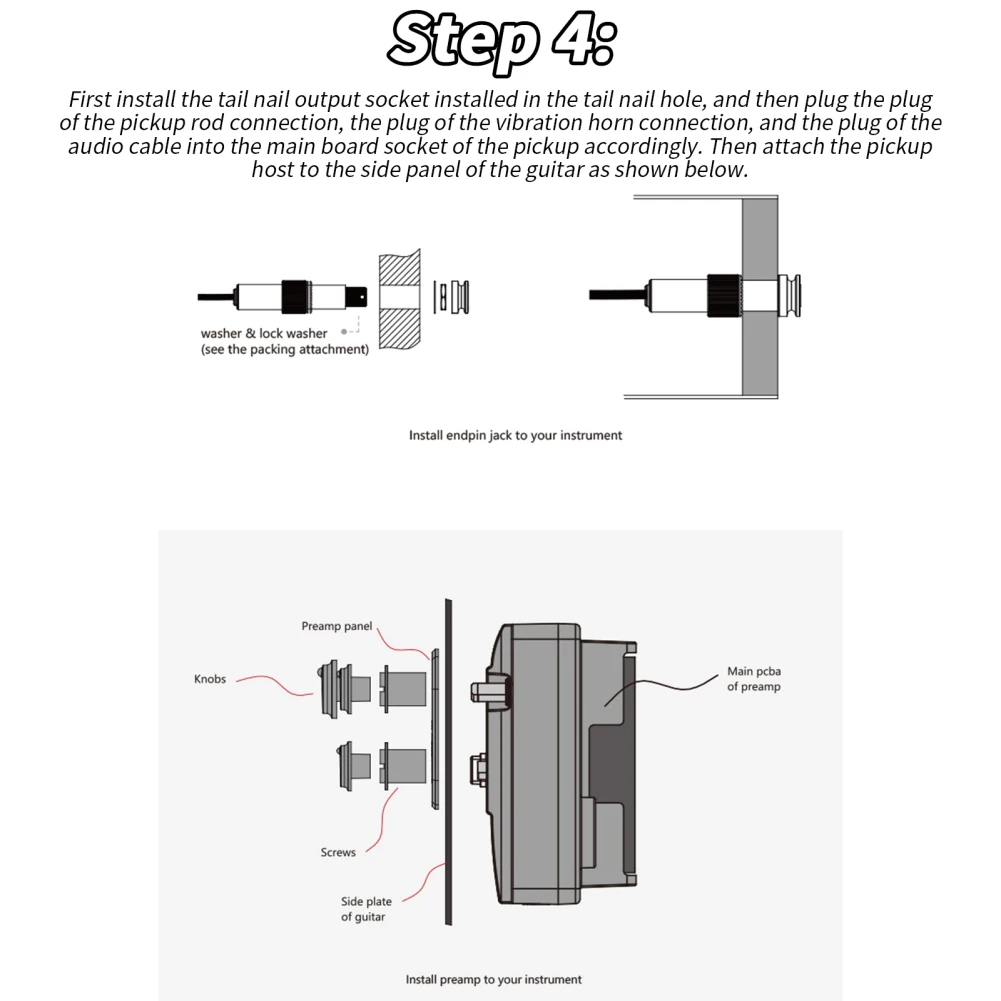 Step 4:

First install the tail nail output socket installed in the tail nail hole, and then plug the plug of the pickup rod connection, the plug of the vibration horn connection, and the plug of the audio cable into the main board socket of the pickup accordingly. Then attach the pickup host to the side panel of the guitar as shown below.

washer & lock washer
(see the packing attachment)

Install endpin jack to your instrument

Preamp panel

Knobs

Main pcba
of preamp

Screws

Side plate
of guitar

Install preamp to your instrument