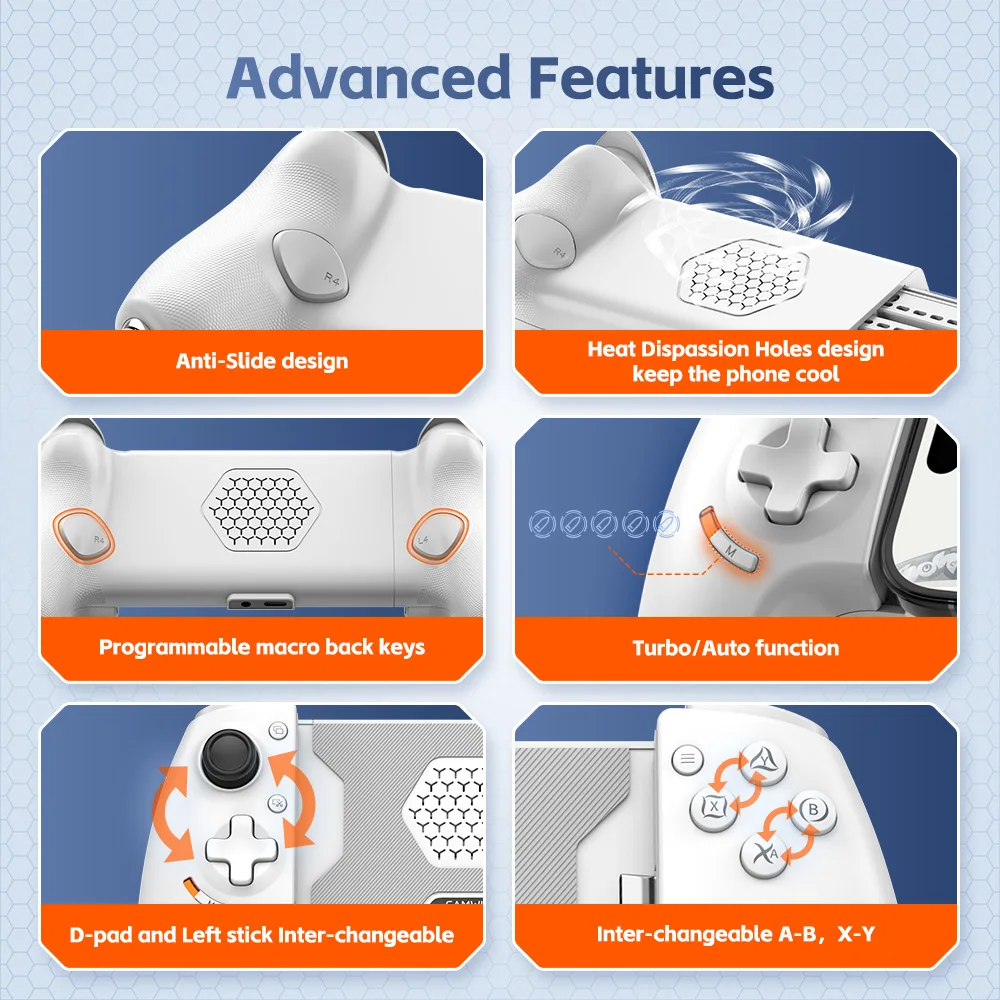 Advanced Features

R4

Anti-Slide design

R4

Heat Dispassion Holes design keep the phone cool

R4

L4

Programmable macro back keys

M

Turbo/Auto function

D-pad and Left stick Inter-changeable

Y

X

B

A

Inter-changeable A-B，X-Y