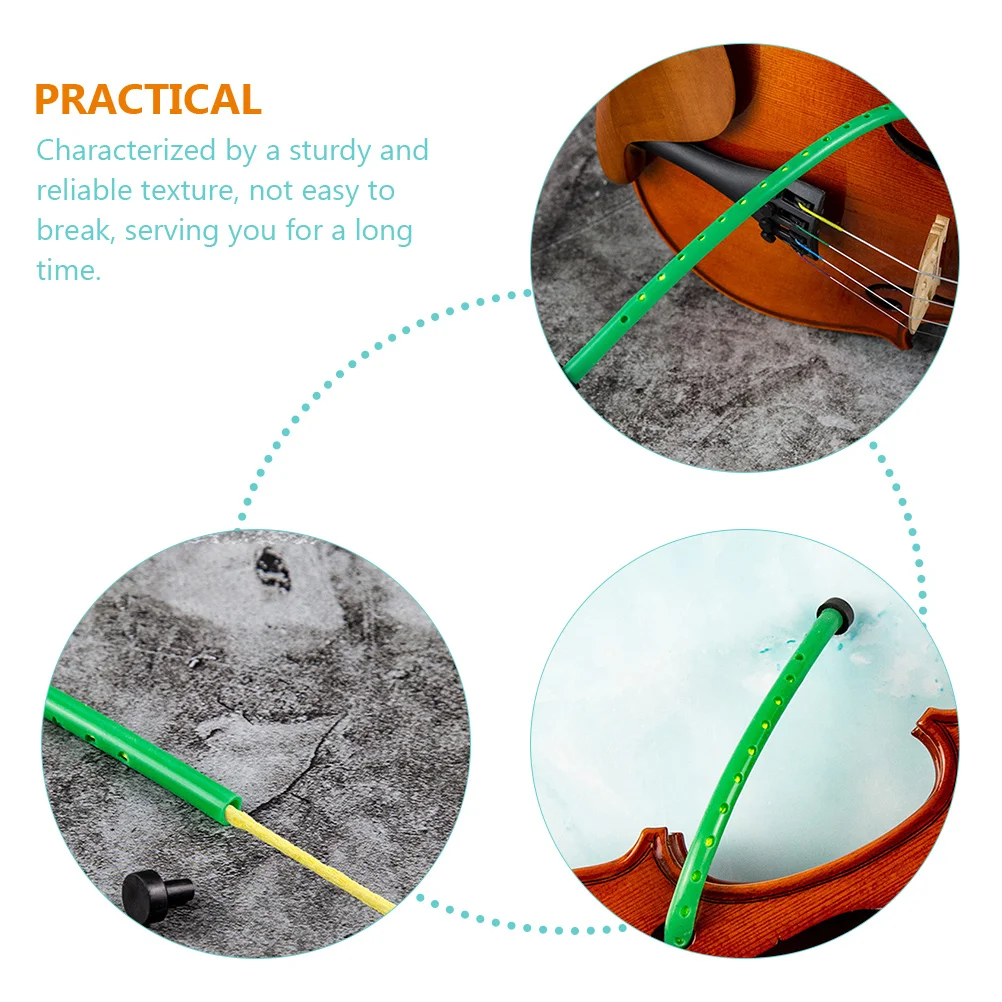 PRACTICAL

Characterized by a sturdy and reliable texture, not easy to break, serving you for a long time.