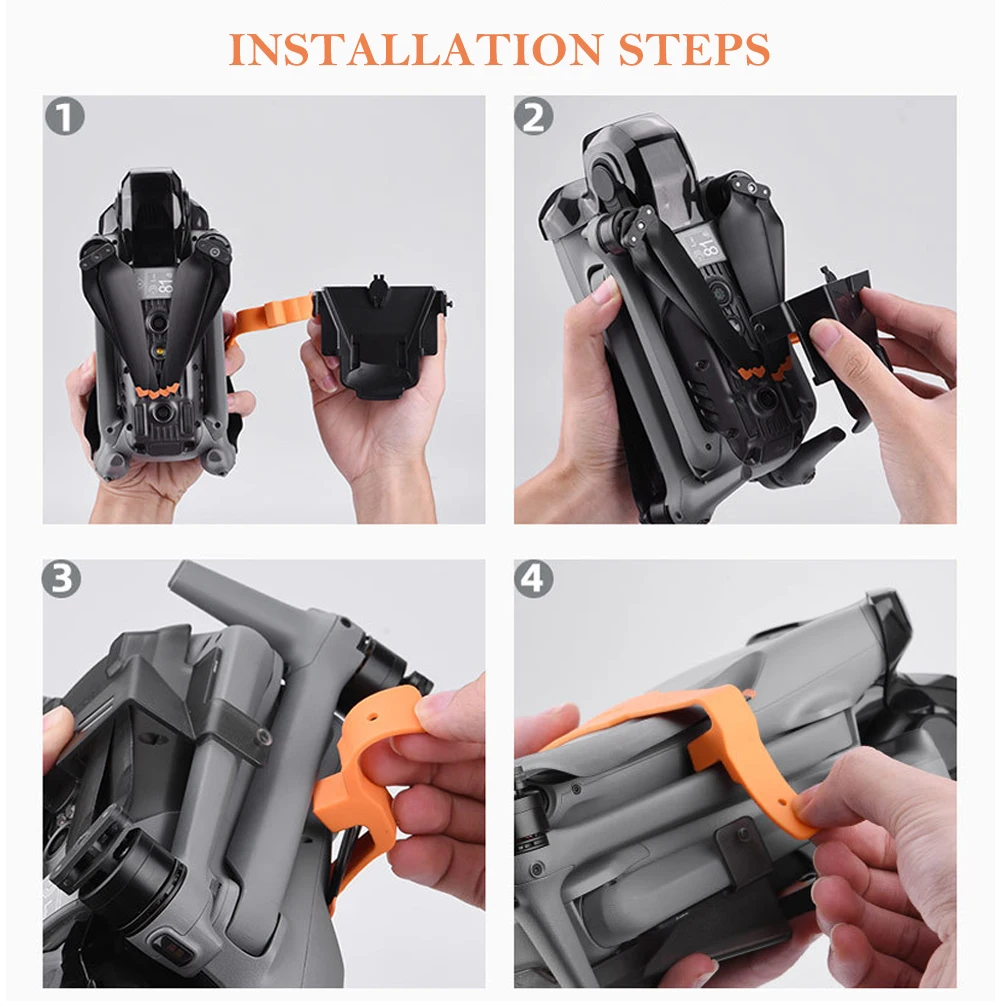 INSTALLATION STEPS

1

2

3

4