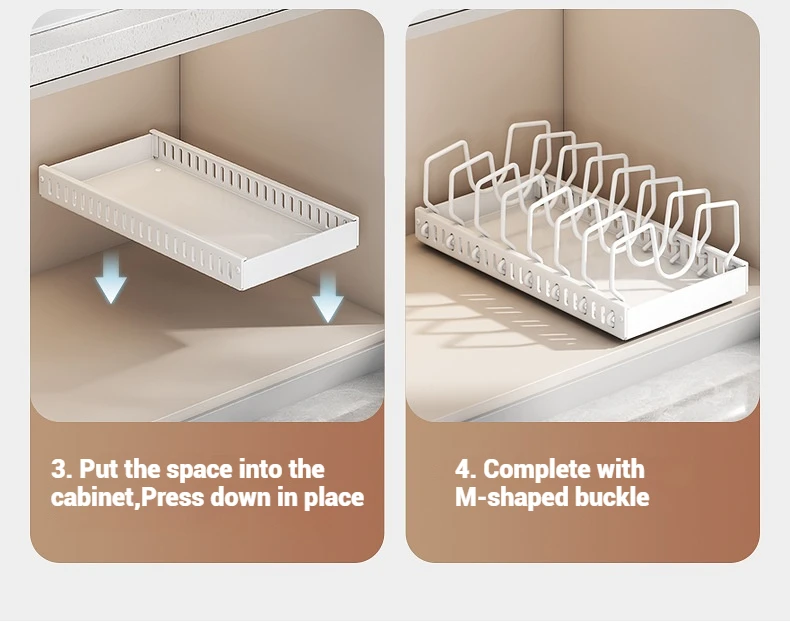 3. Put the space into the cabinet,Press down in place

4. Complete with M-shaped buckle