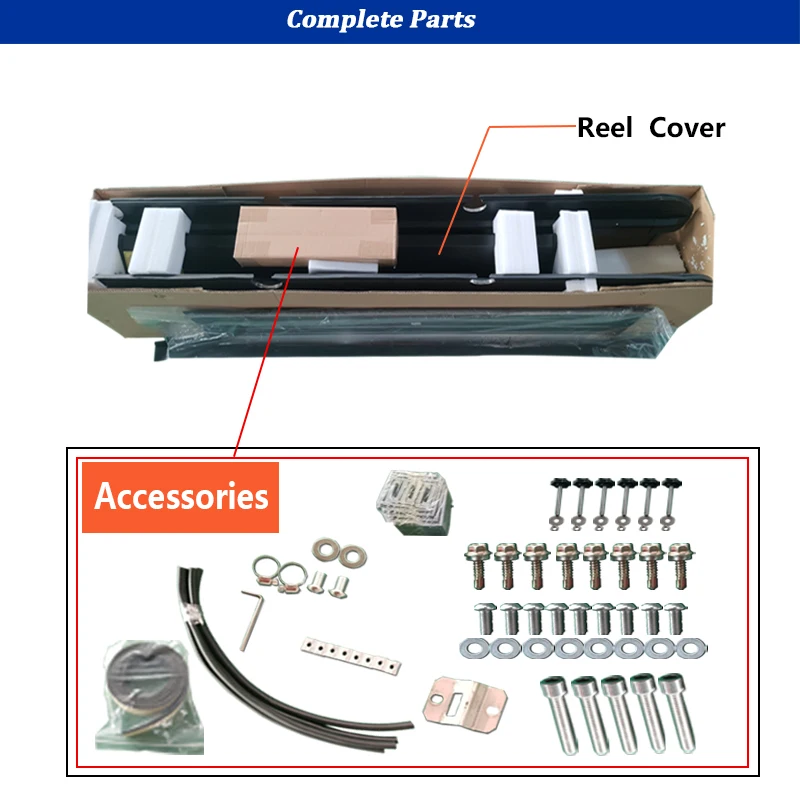 Complete Parts

Reel Cover

Accessories