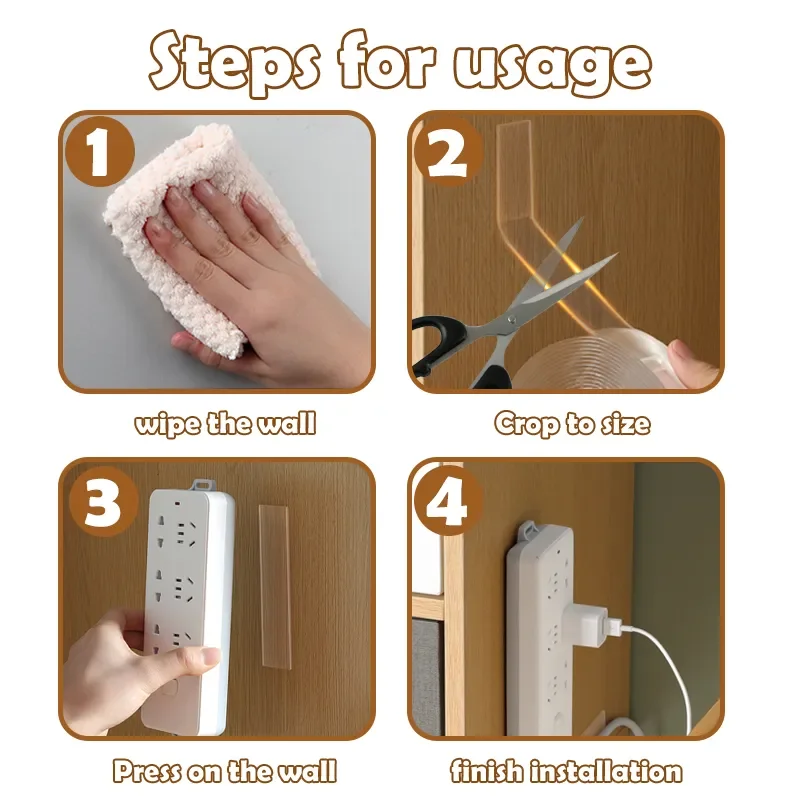 Steps for usage

1

wipe the wall

2

Crop to size

3

Press on the wall

4

finish installation