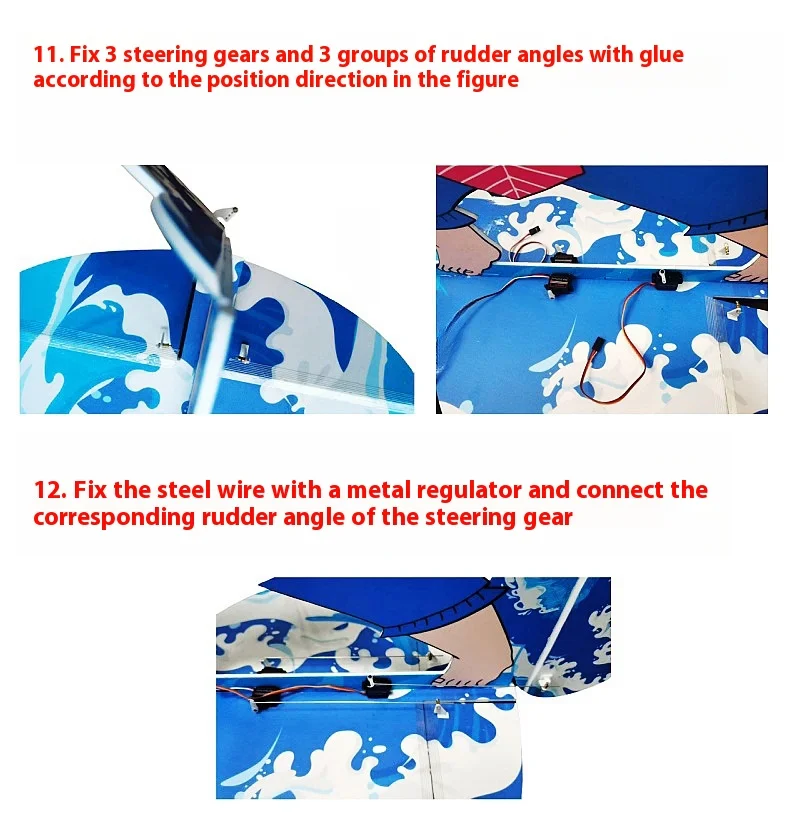 11. Fix 3 steering gears and 3 groups of rudder angles with glue according to the position direction in the figure

12. Fix the steel wire with a metal regulator and connect the corresponding rudder angle of the steering gear