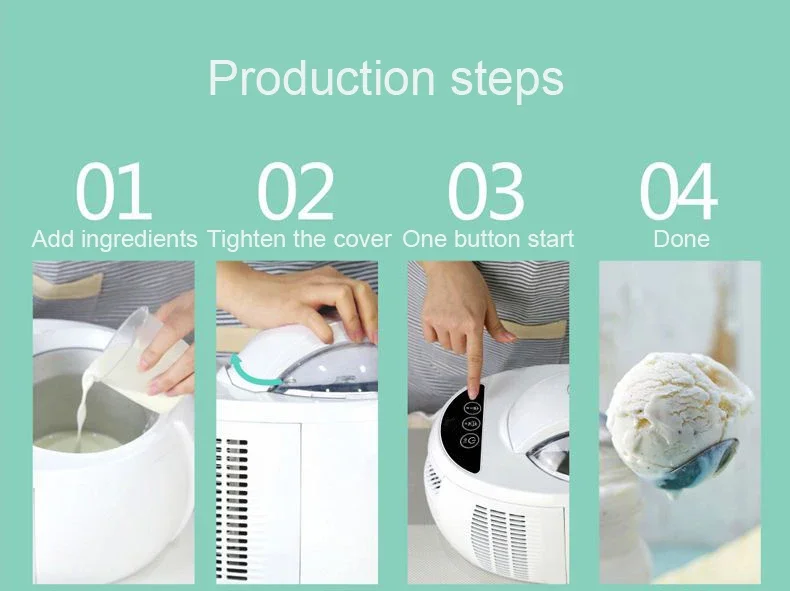 Production steps

01
Add ingredients

02
Tighten the cover

03
One button start

04
Done