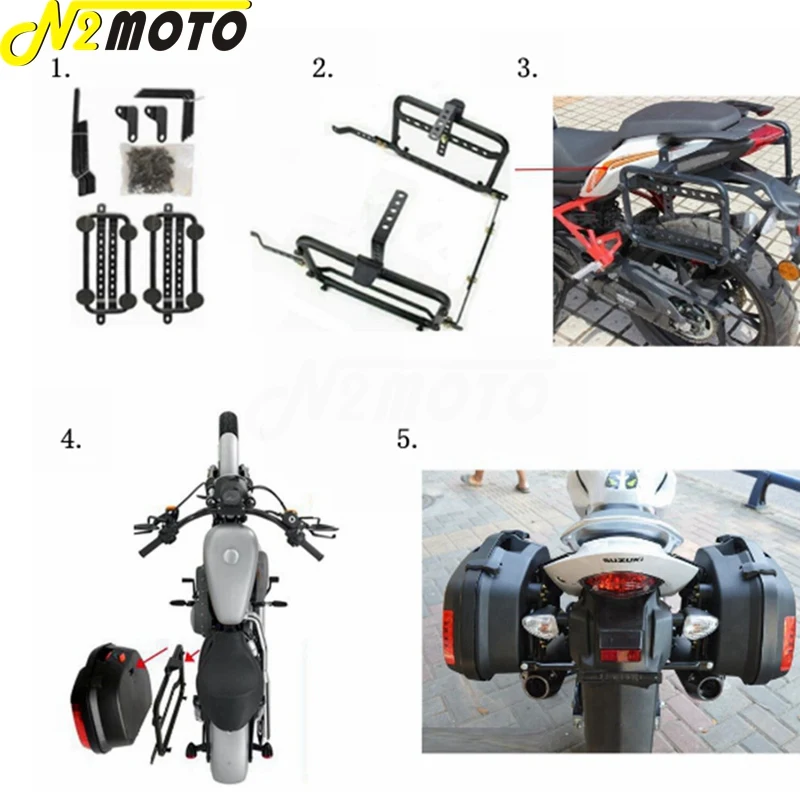 N2MOTO

1.

2.

3.

N2MOTO

4.

5.

SUZUKI