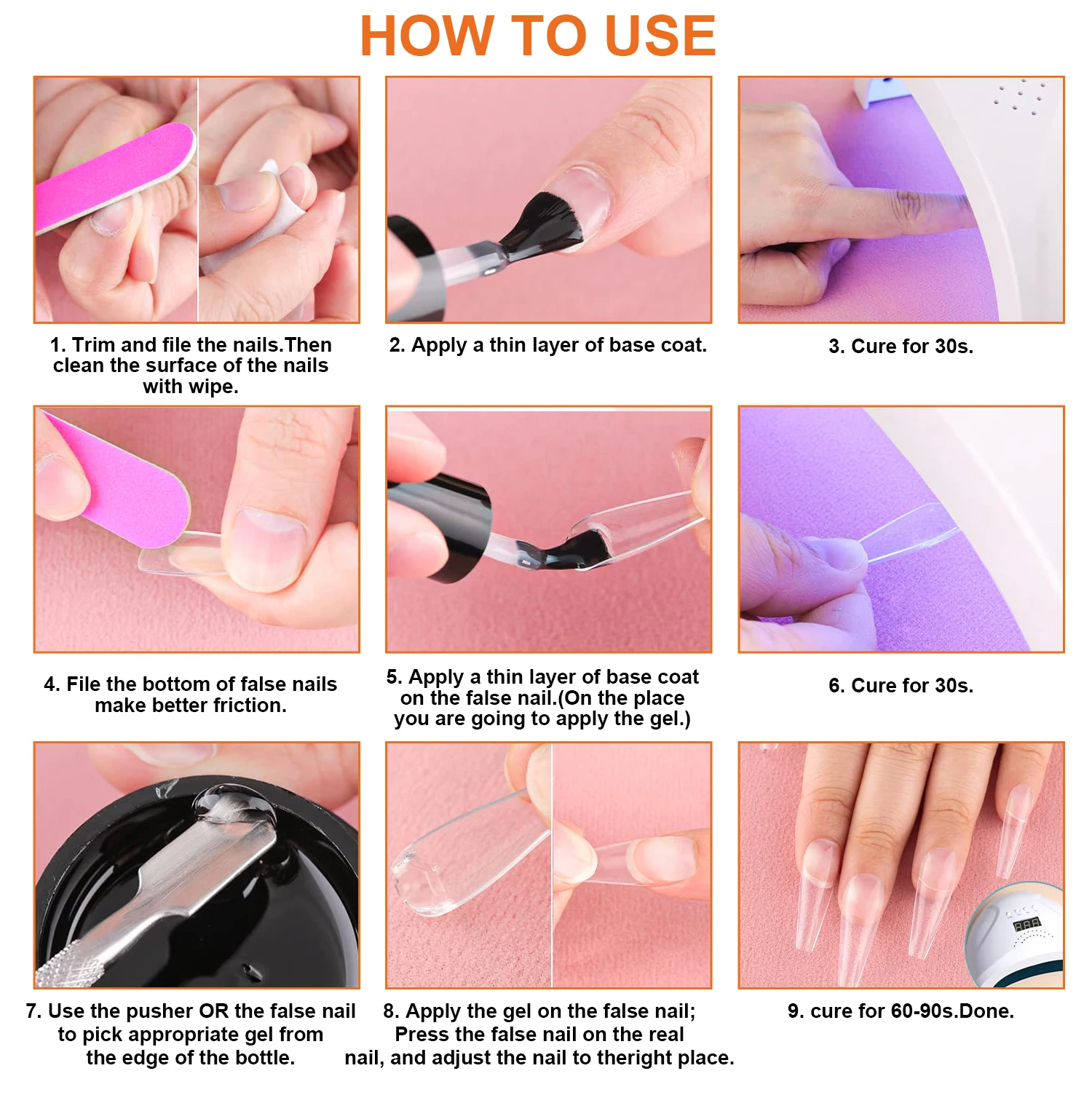 HOW TO USE

1. Trim and file the nails.Then clean the surface of the nails with wipe.

2. Apply a thin layer of base coat.

3. Cure for 30s.

4. File the bottom of false nails make better friction.

5. Apply a thin layer of base coat on the false nail.(On the place you are going to apply the gel.)

6. Cure for 30s.

7. Use the pusher OR the false nail to pick appropriate gel from the edge of the bottle.

8. Apply the gel on the false nail; Press the false nail on the real nail, and adjust the nail to theright place.

9. cure for 60-90s.Done.