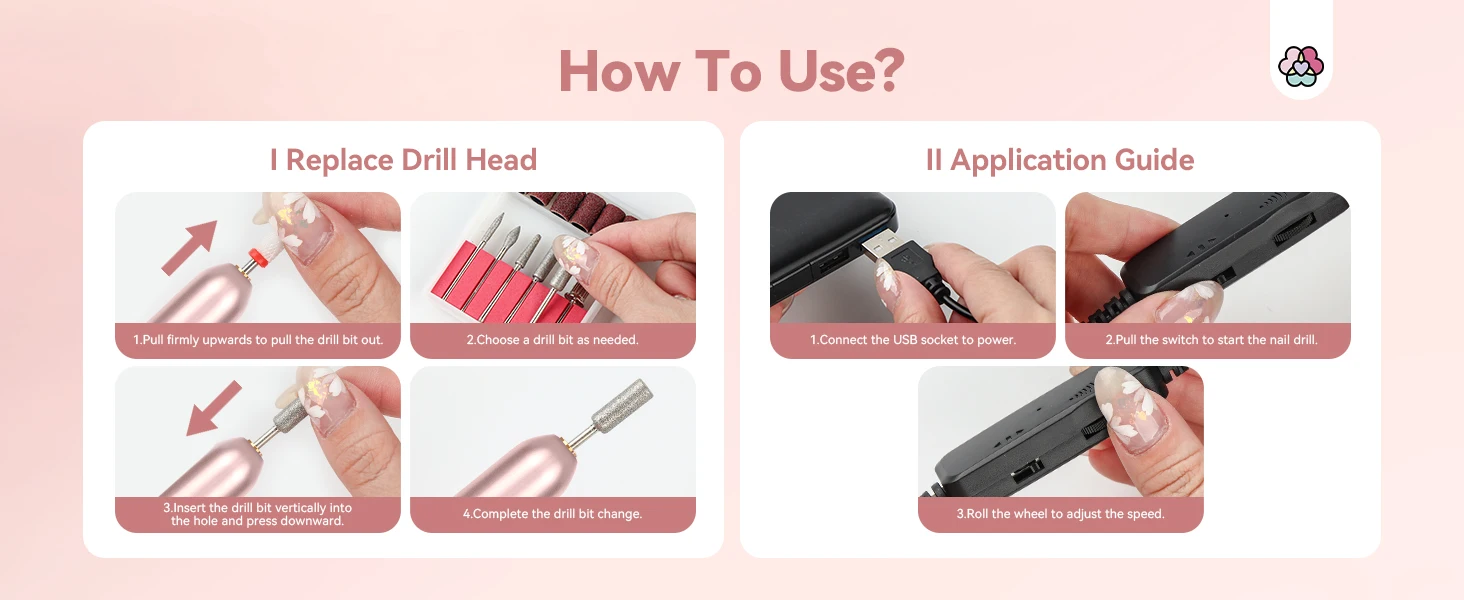 How To Use?

I Replace Drill Head

1.Pull firmly upwards to pull the drill bit out.

2.Choose a drill bit as needed.

3.Insert the drill bit vertically into the hole and press downward.

4.Complete the drill bit change.

II Application Guide

1.Connect the USB socket to power.

2.Pull the switch to start the nail drill.

3.Roll the wheel to adjust the speed.