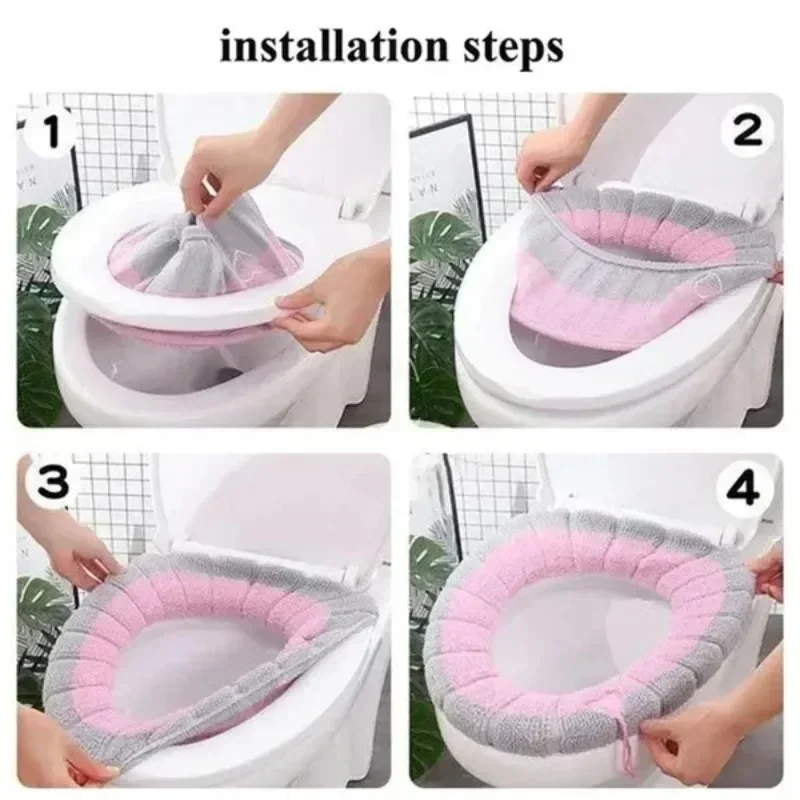 installation steps

1

2

3

4