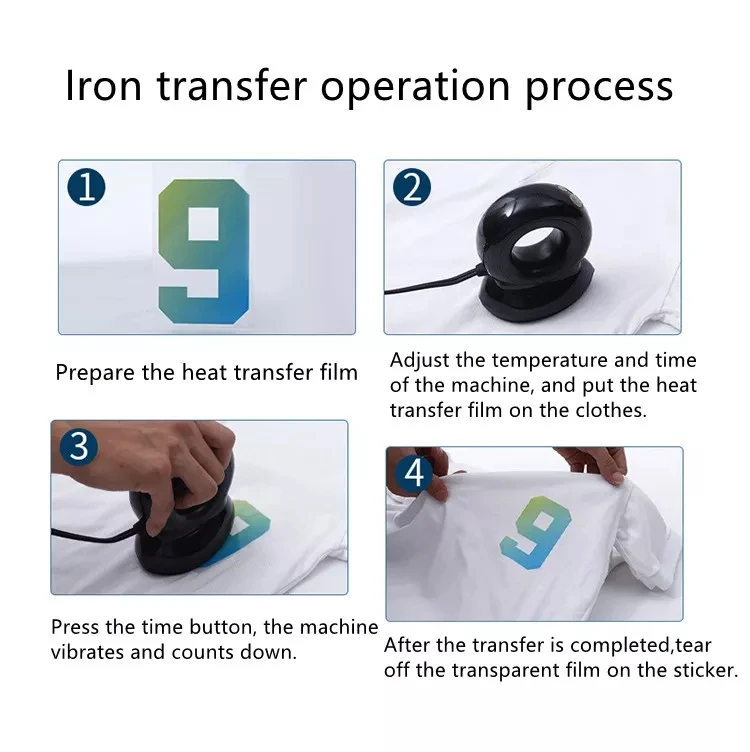 Iron transfer operation process

1

9

Prepare the heat transfer film

2

Adjust the temperature and time of the machine, and put the heat transfer film on the clothes.

3

Press the time button, the machine vibrates and counts down.

4

9

After the transfer is completed,tear off the transparent film on the sticker.