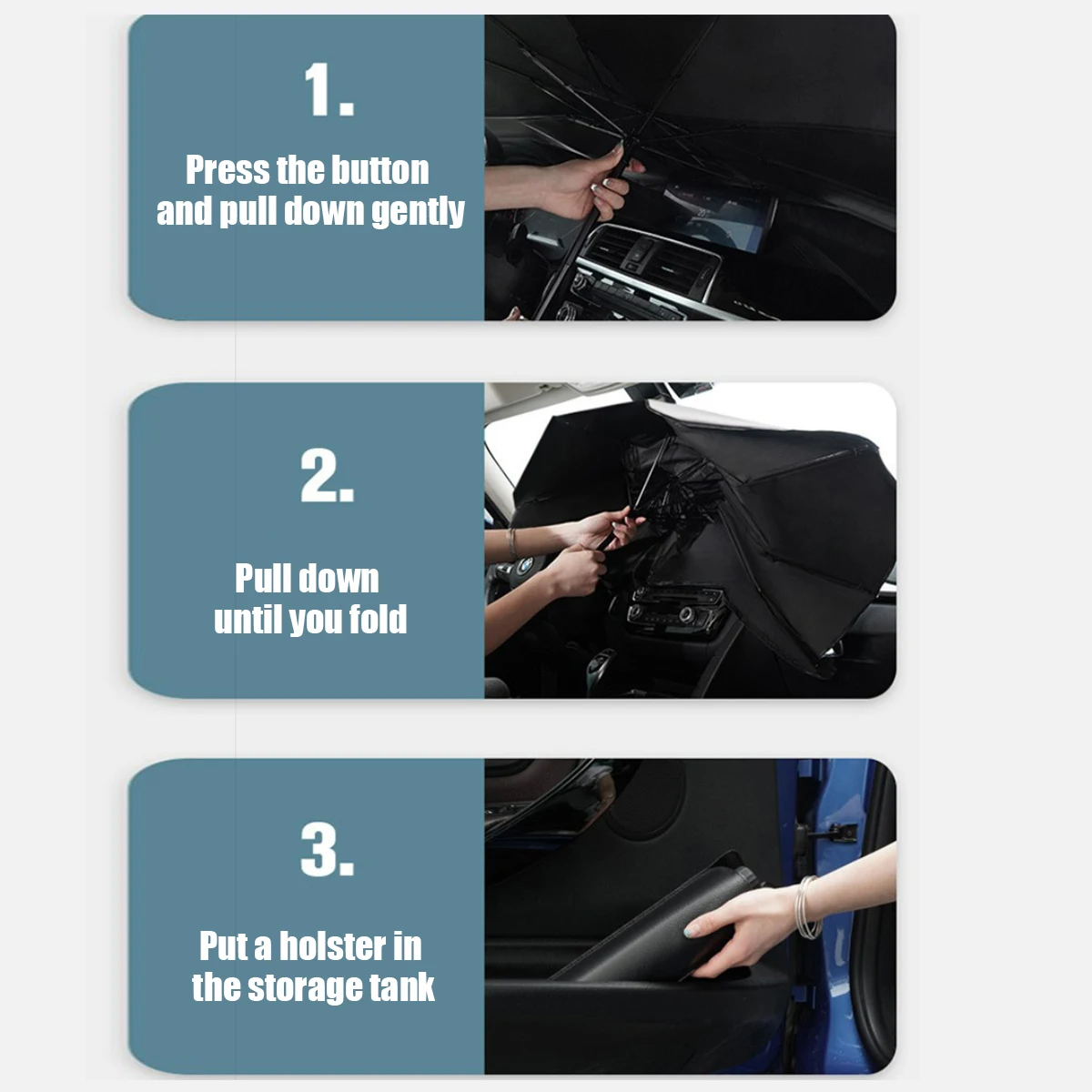 1.

Press the button and pull down gently

2.

Pull down until you fold

3.

Put a holster in the storage tank