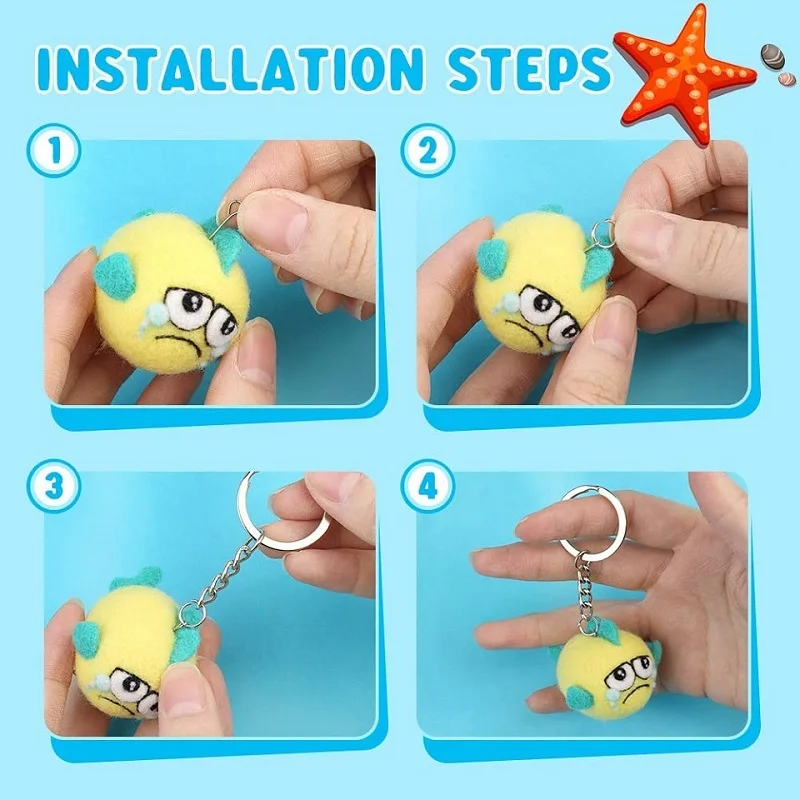 INSTALLATION STEPS

1

2

3

4