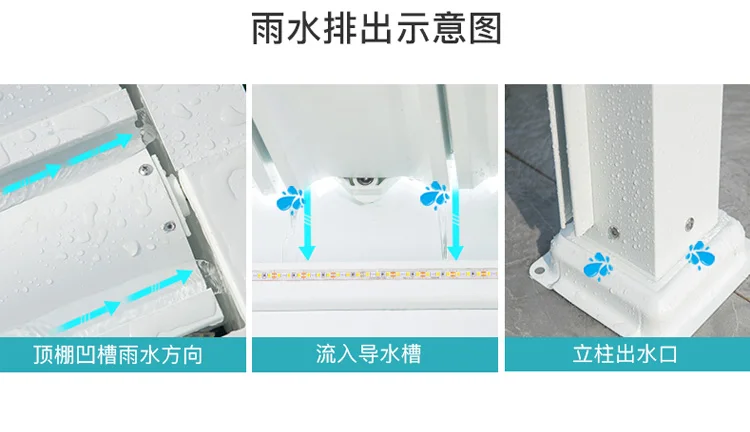 雨水排出示意图

顶棚凹槽雨水方向

流入导水槽

立柱出水口