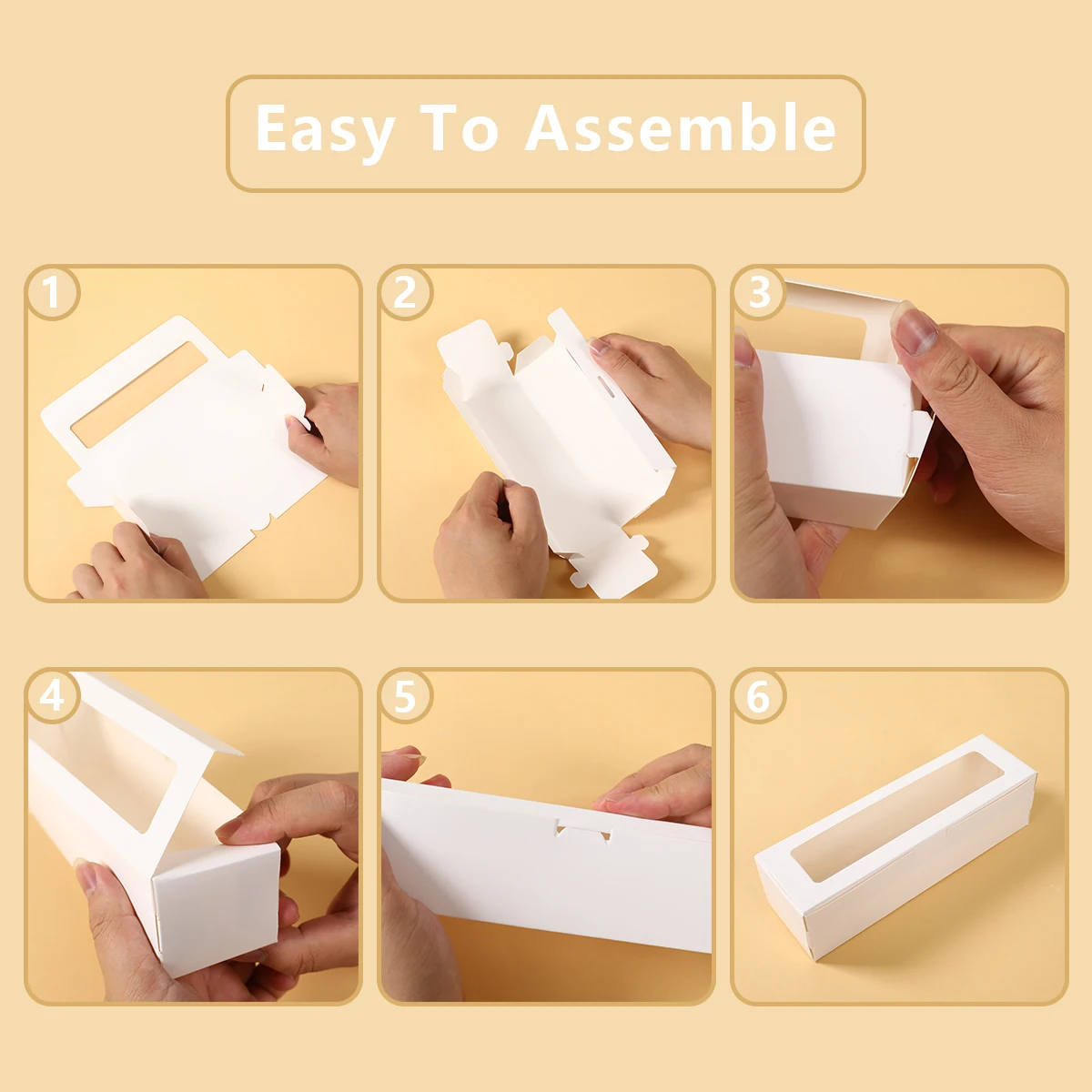 Easy To Assemble

1

2

3

4

5

6