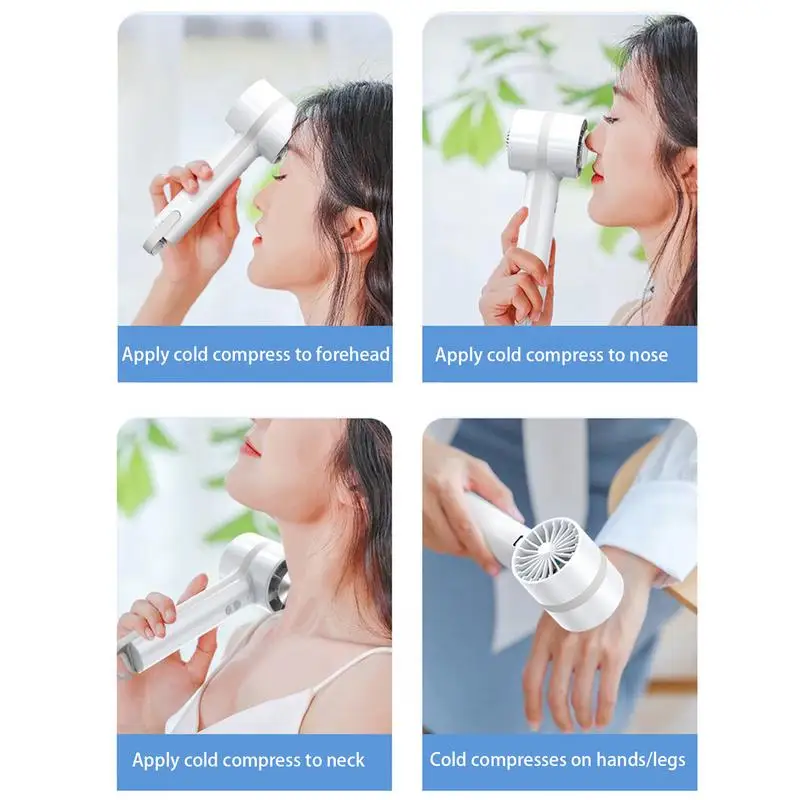 Apply cold compress to forehead

Apply cold compress to nose

Apply cold compress to neck

Cold compresses on hands/legs