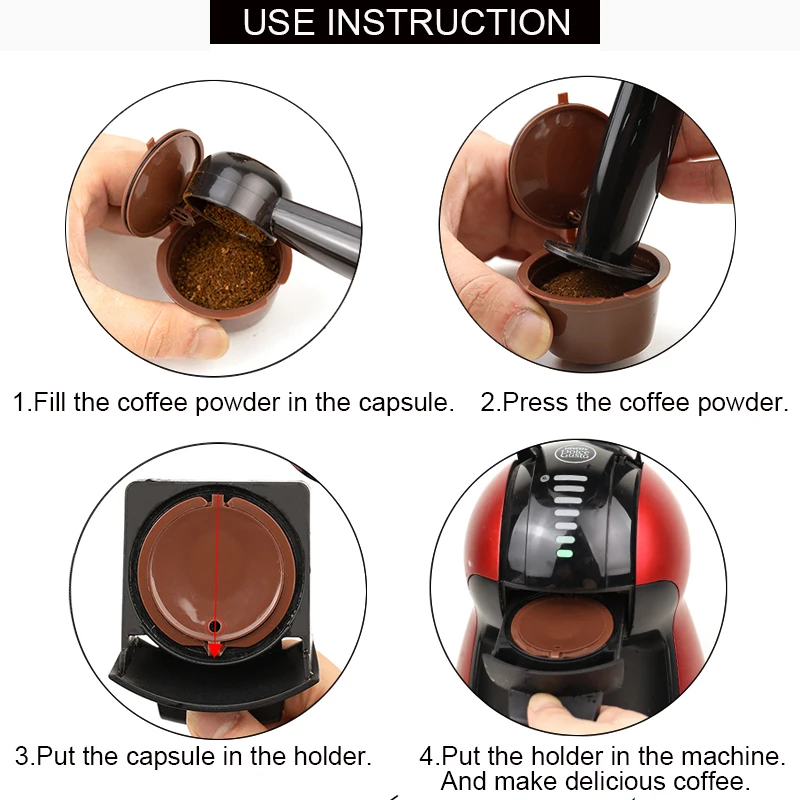 USE INSTRUCTION

1.Fill the coffee powder in the capsule.

2.Press the coffee powder.

NESCAFÉ Dolce Gusto

3.Put the capsule in the holder.

4.Put the holder in the machine. And make delicious coffee.