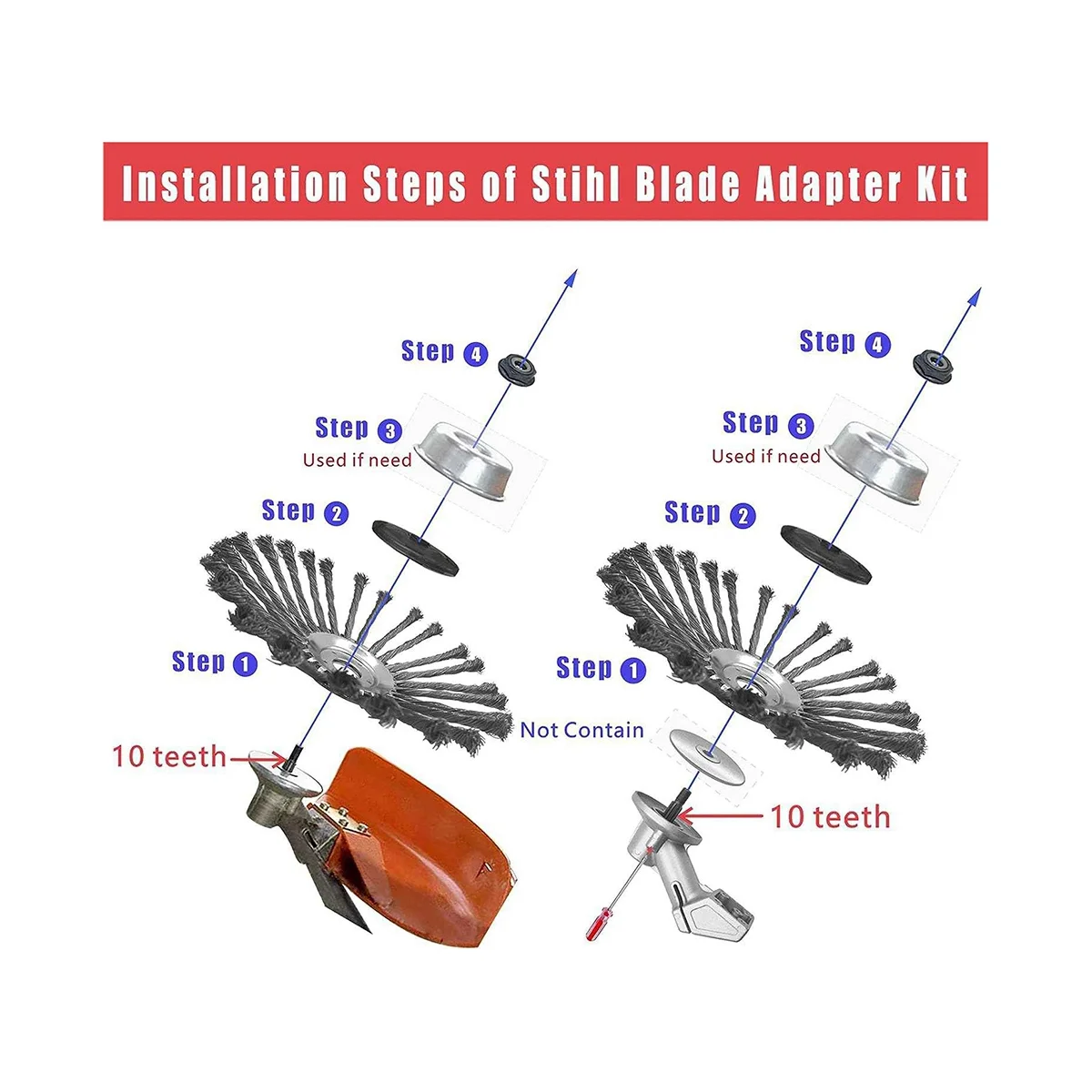 Installation Steps of Stihl Blade Adapter Kit

Step 4

Step 3
Used if need

Step 2

Step 1

10 teeth

Step 4

Step 3
Used if need

Step 2

Step 1

Not Contain

10 teeth