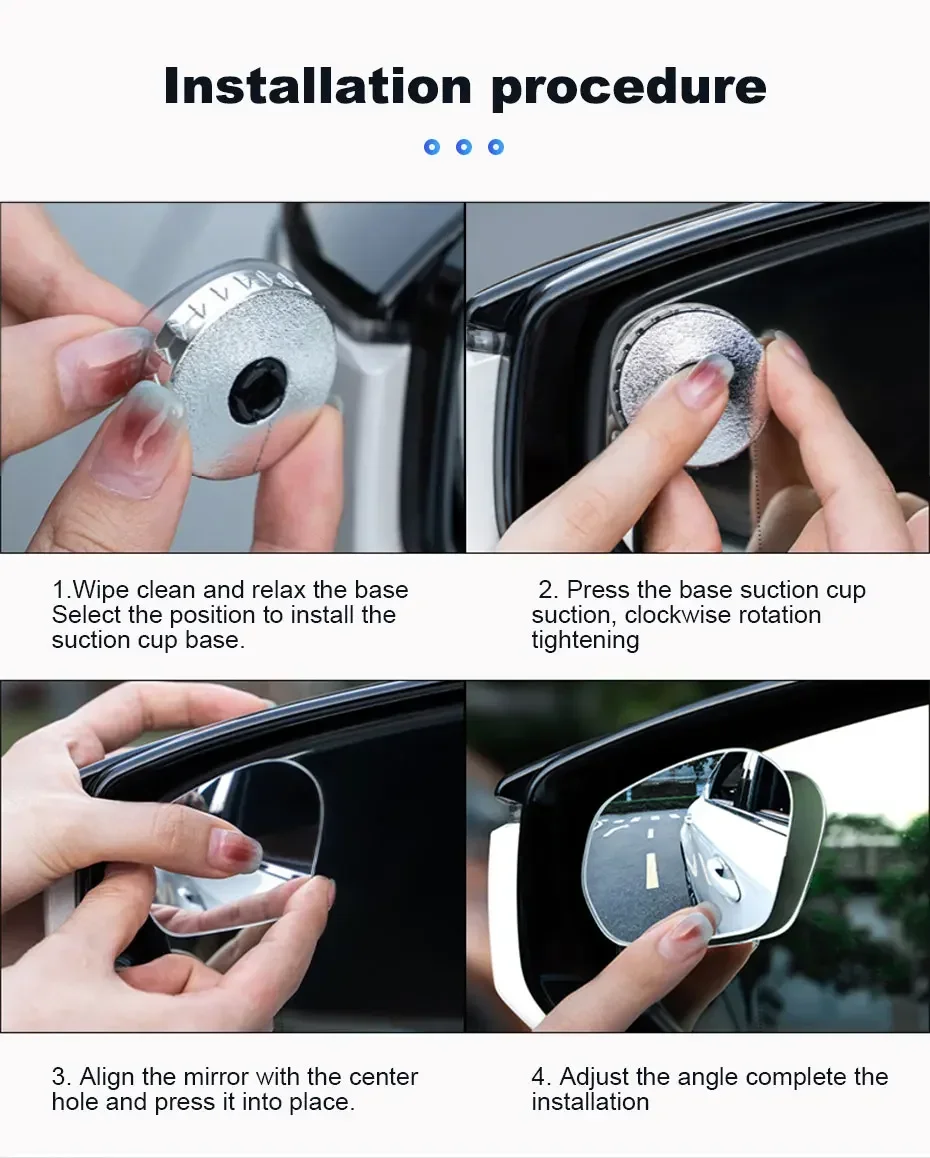 Installation procedure

1.Wipe clean and relax the base Select the position to install the suction cup base.

2. Press the base suction cup suction, clockwise rotation tightening

3. Align the mirror with the center hole and press it into place.

4. Adjust the angle complete the installation