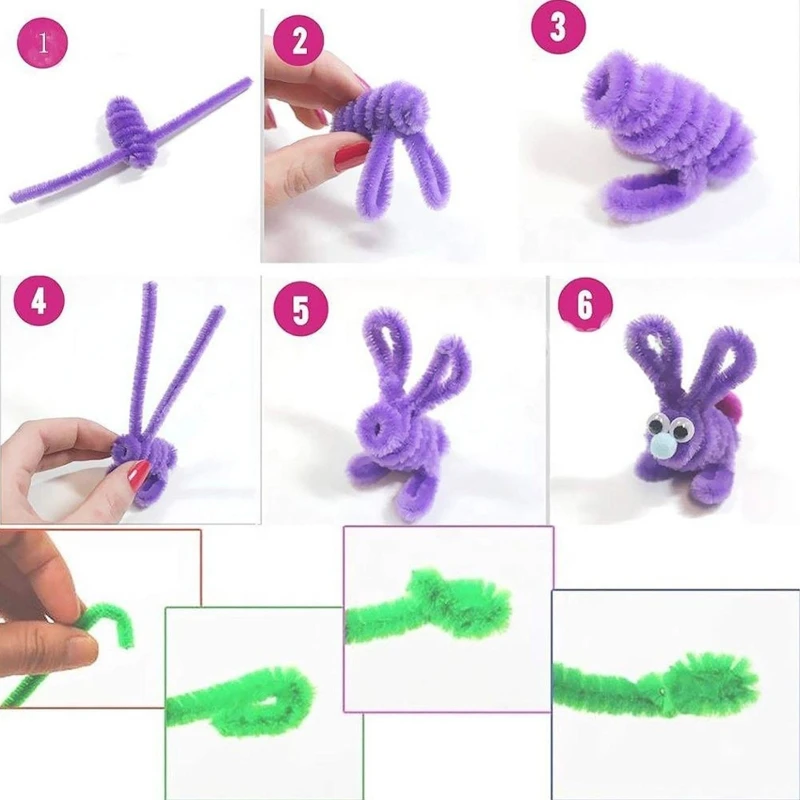 1
2
3
4
5
6