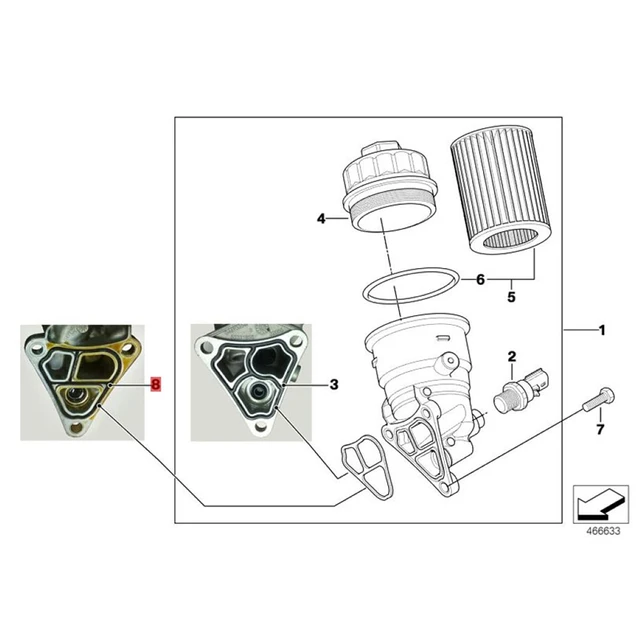 4
6
5
1
2
8
3
7
466633