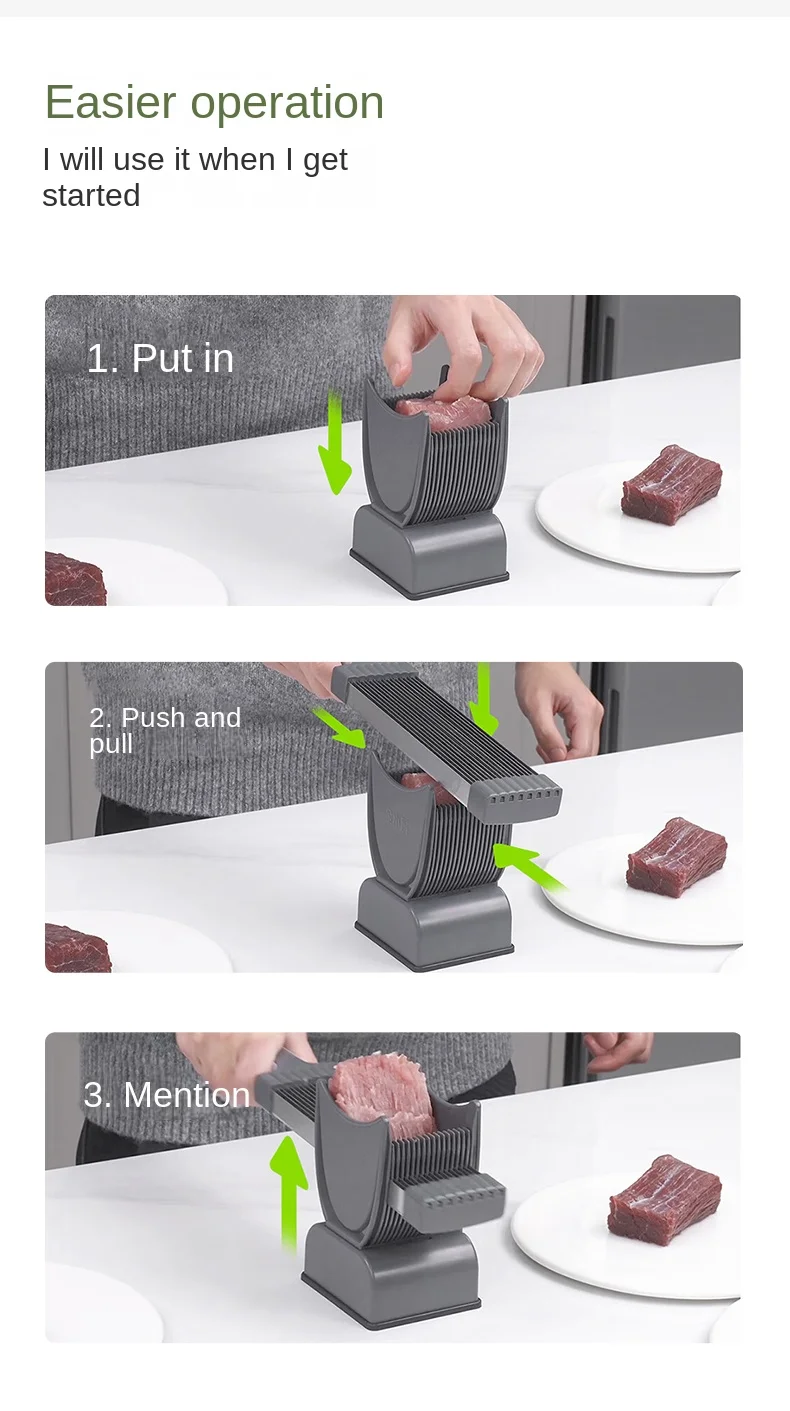 Easier operation
I will use it when I get started

1. Put in

2. Push and pull

3. Mention