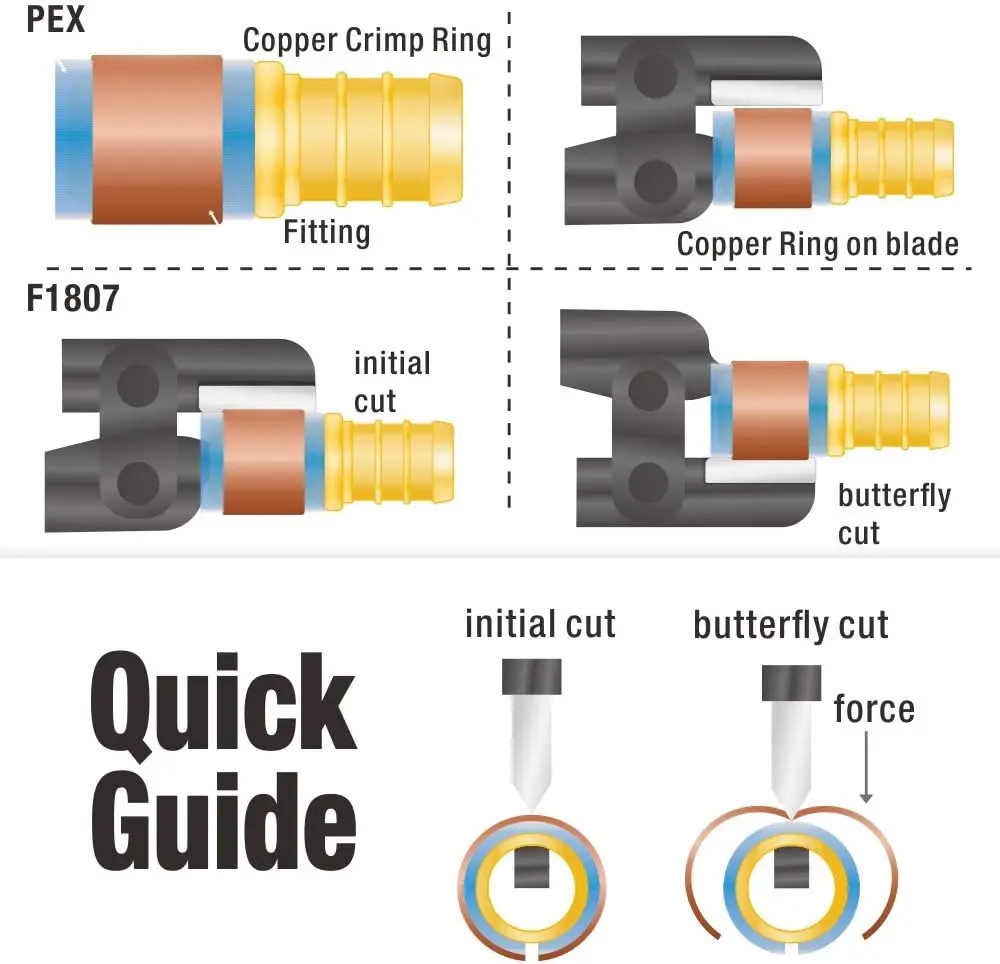 PEX

Copper Crimp Ring

Fitting

Copper Ring on blade

F1807

initial cut

butterfly cut

Quick Guide

initial cut

butterfly cut

force