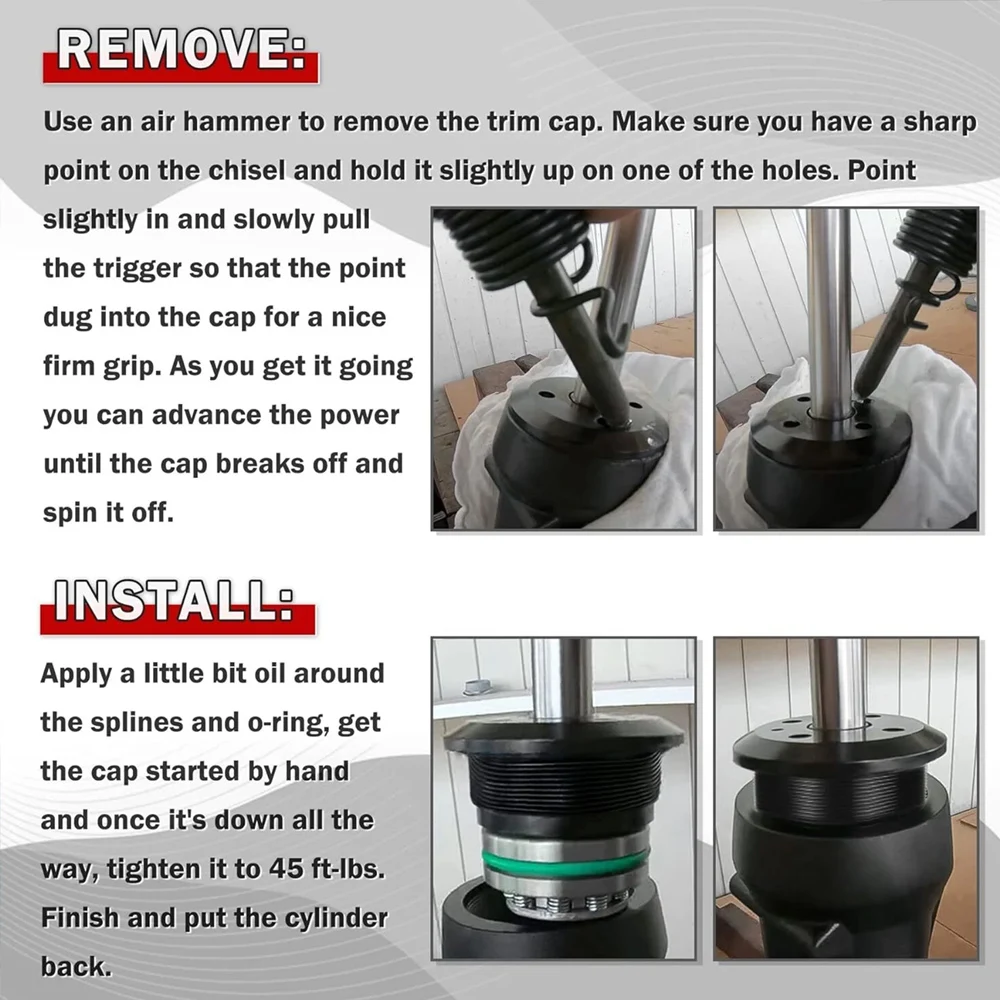 REMOVE:

Use an air hammer to remove the trim cap. Make sure you have a sharp point on the chisel and hold it slightly up on one of the holes. Point slightly in and slowly pull the trigger so that the point dug into the cap for a nice firm grip. As you get it going you can advance the power until the cap breaks off and spin it off.

INSTALL:

Apply a little bit oil around the splines and o-ring, get the cap started by hand and once it's down all the way, tighten it to 45 ft-lbs. Finish and put the cylinder back.