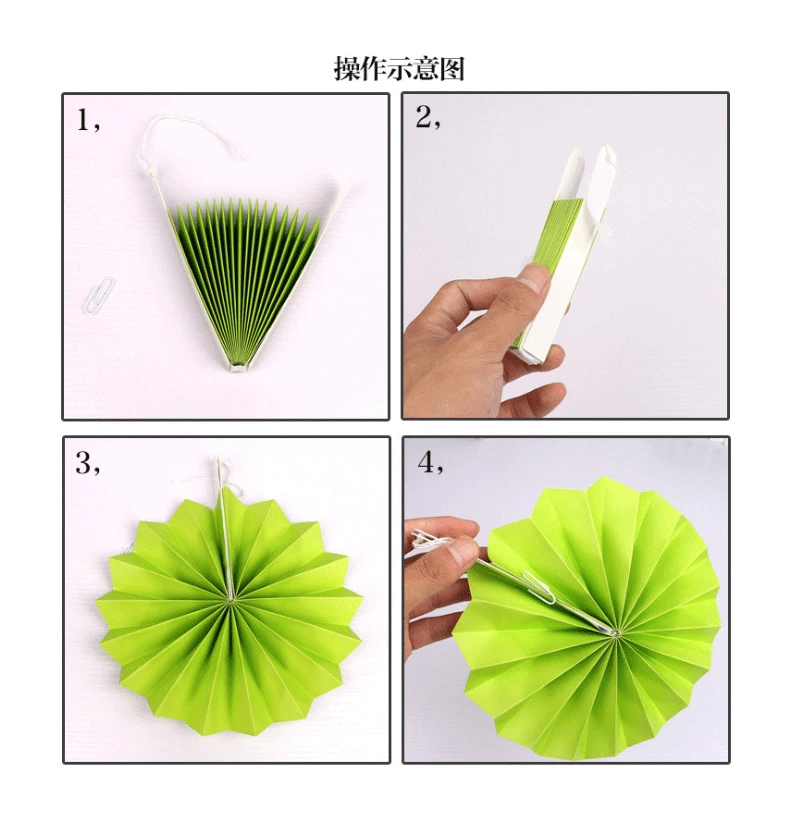 操作示意图

1,

2,

3,

4,