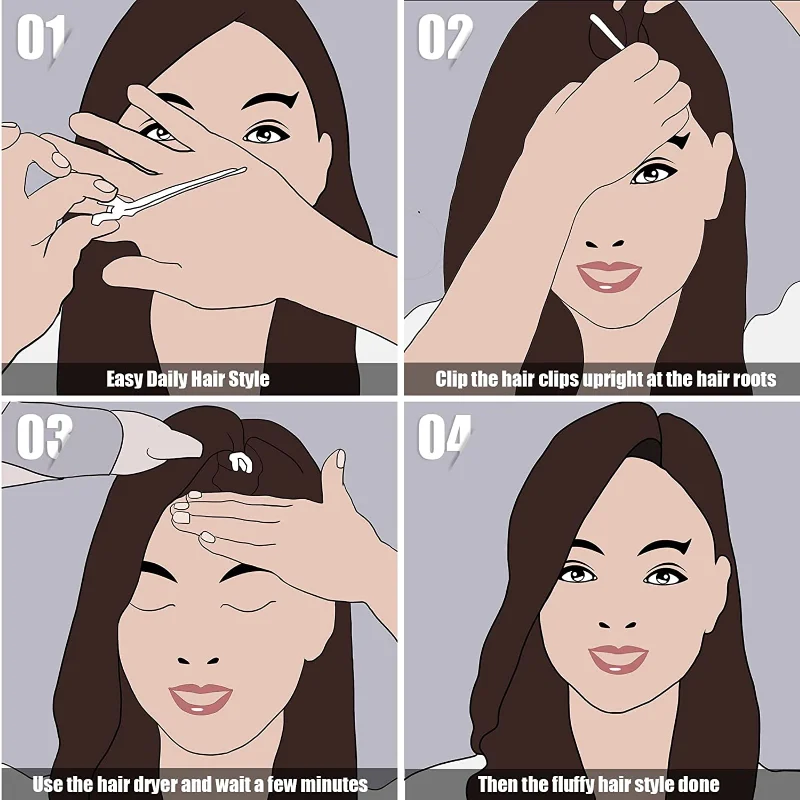 01

Easy Daily Hair Style

02

Clip the hair clips upright at the hair roots

03

Use the hair dryer and wait a few minutes

04

Then the fluffy hair style done